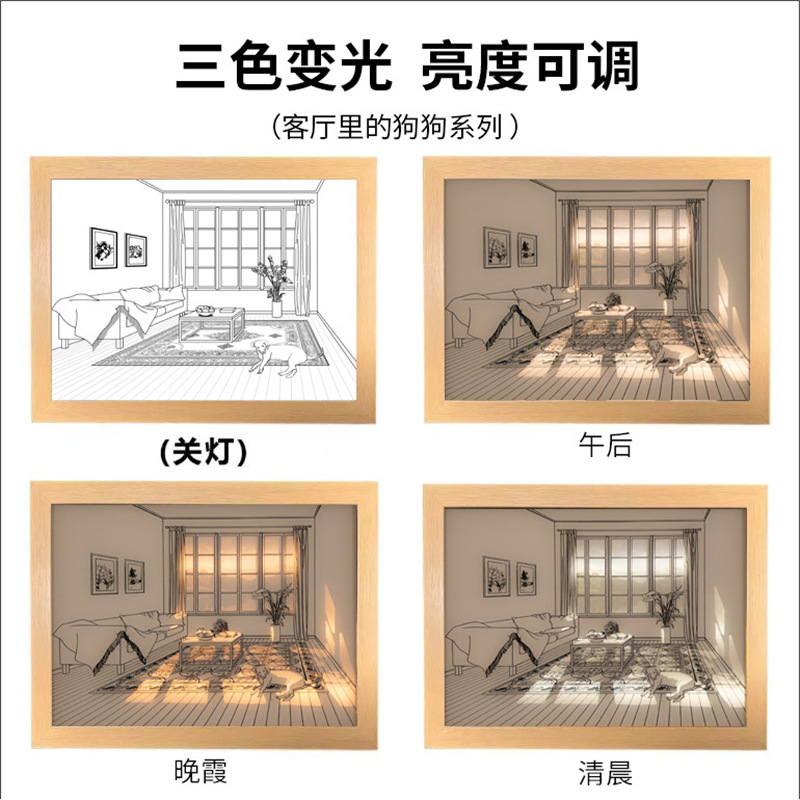 三色变光 亮度可调

（客厅里的狗狗系列）

(关灯)

午后

晚霞

清晨