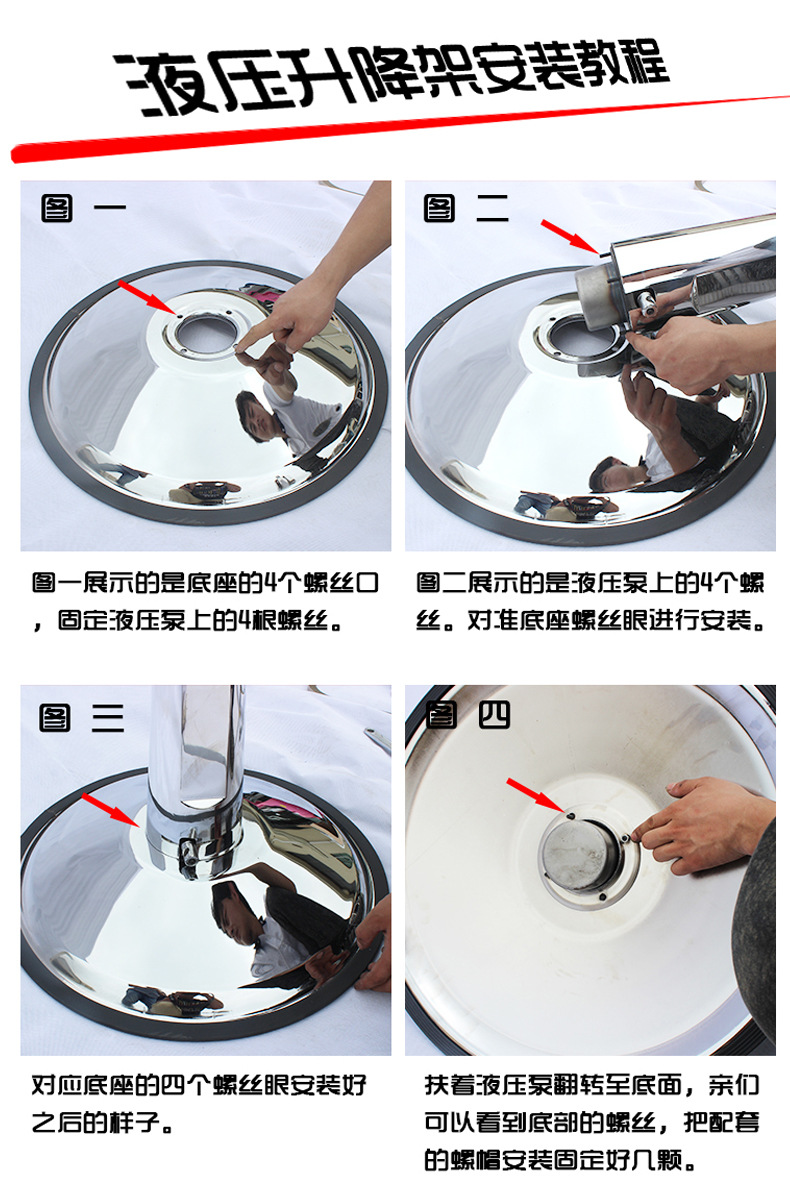 液压升降架安装教程

图一

图二

图一展示的是底座的4个螺丝口，固定液压泵上的4根螺丝。

图二展示的是液压泵上的4个螺丝。对准底座螺丝眼进行安装。

图三

图四

对应底座的四个螺丝眼安装好之后的样子。

扶着液压泵翻转至底面，亲们可以看到底部的螺丝，把配套的螺帽安装固定好几颗。