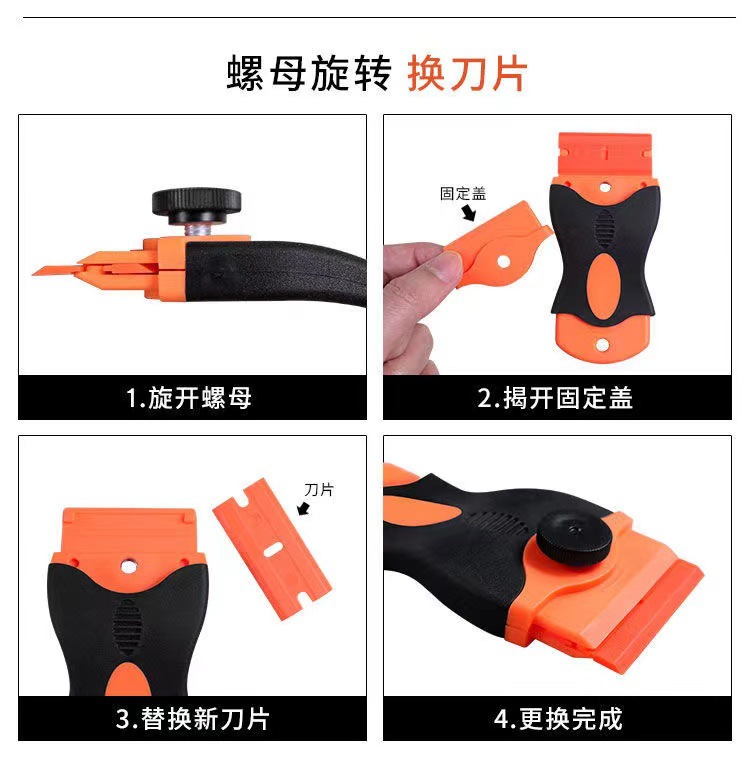 螺母旋转 换刀片

1.旋开螺母

固定盖

2.揭开固定盖

刀片

3.替换新刀片

4.更换完成