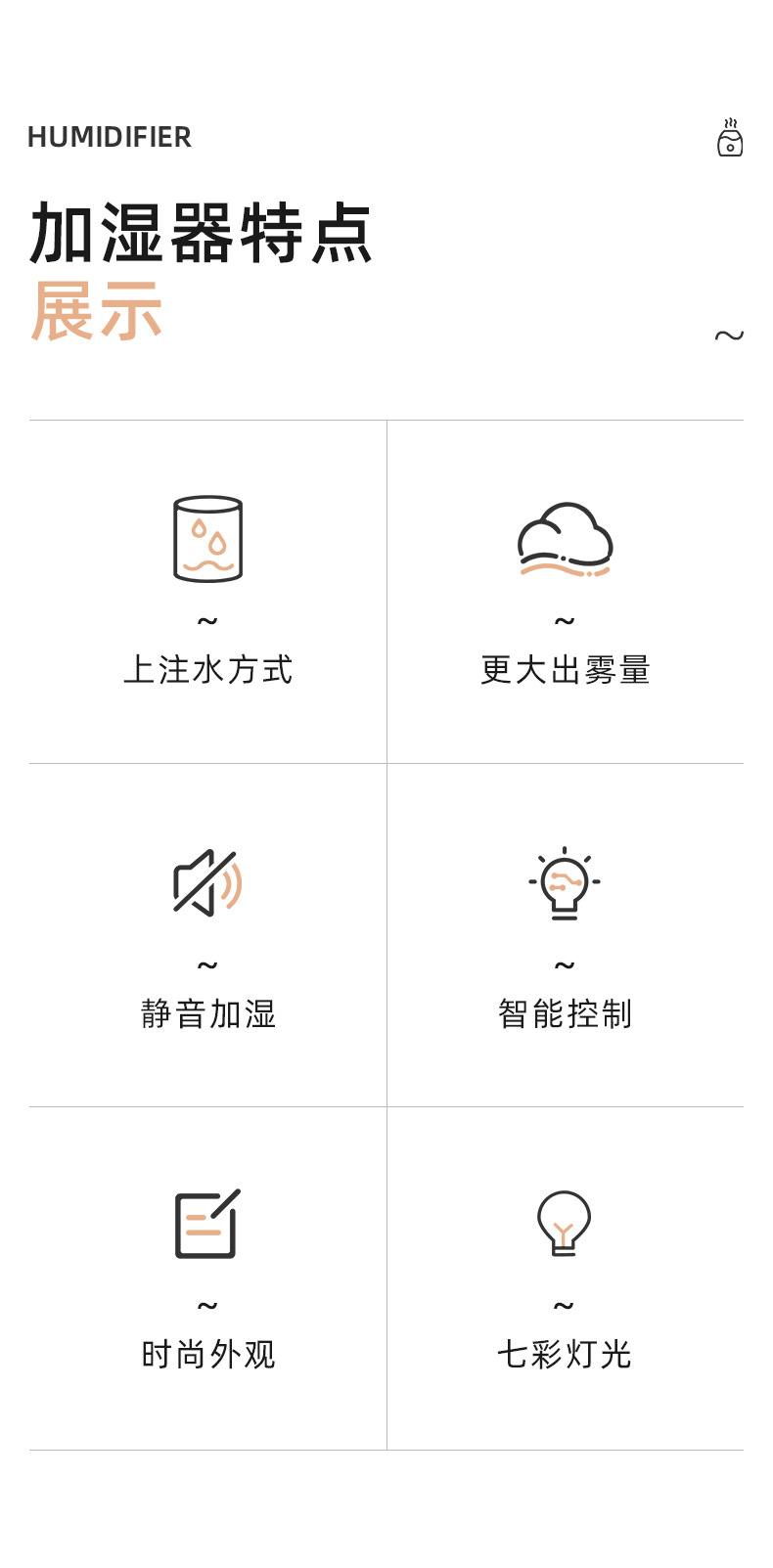 HUMIDIFIER

加湿器特点
展示

~

~
上注水方式

~
更大出雾量

~
静音加湿

~
智能控制

~
时尚外观

~
七彩灯光