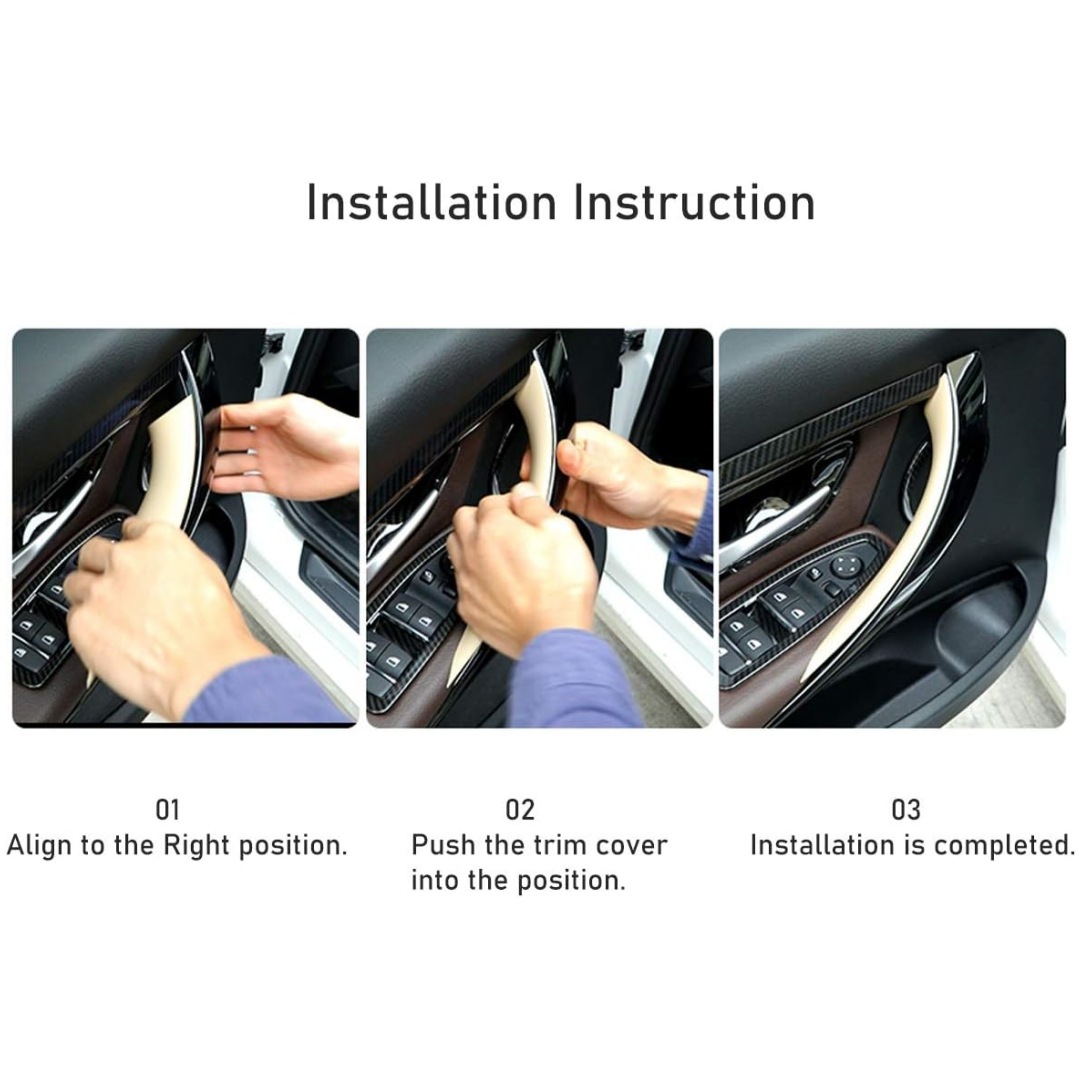 Installation Instruction

01
Align to the Right position.

02
Push the trim cover into the position.

03
Installation is completed.