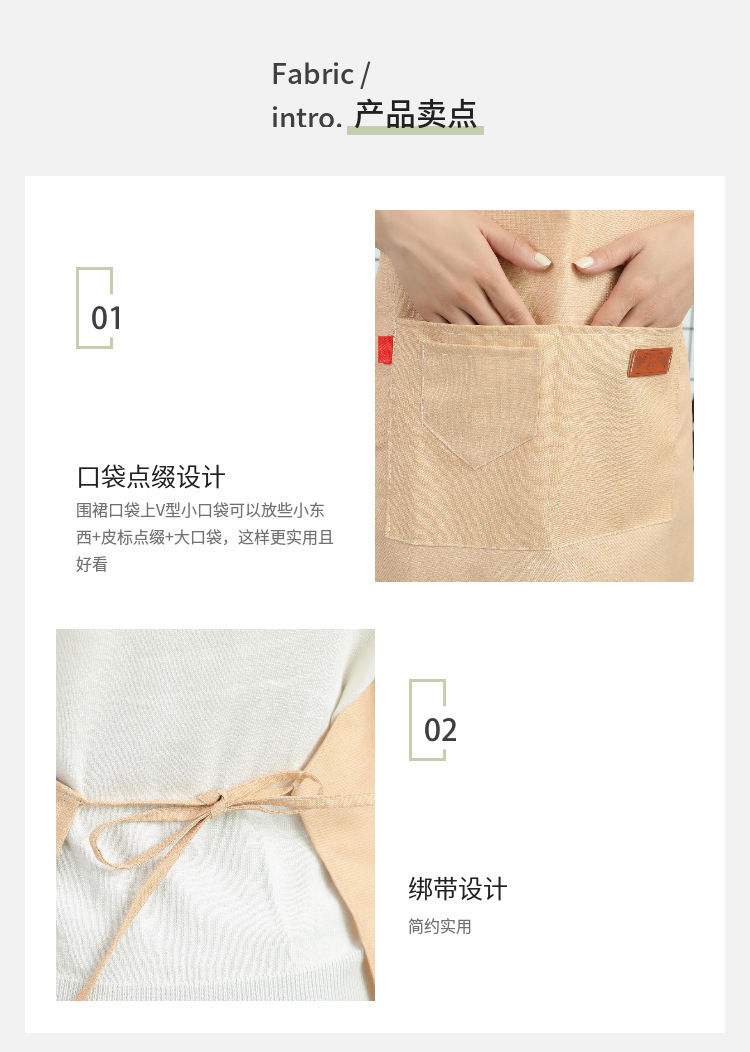 Fabric /
intro. 产品卖点

01

口袋点缀设计

围裙口袋上V型小口袋可以放些小东西+皮标点缀+大口袋，这样更实用且好看

02

绑带设计

简约实用