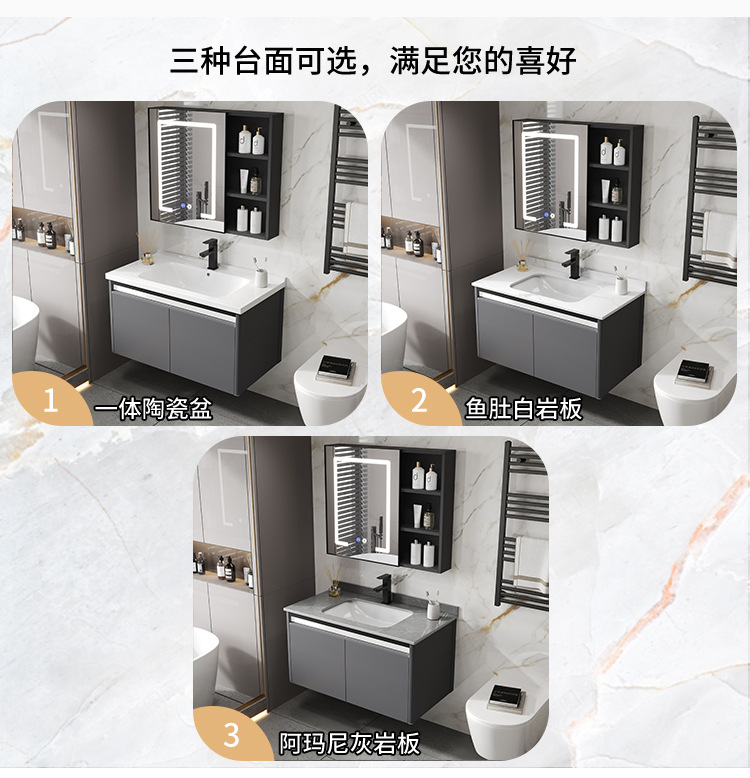 三种台面可选，满足您的喜好

1 一体陶瓷盆

2 鱼肚白岩板

3 阿玛尼灰岩板