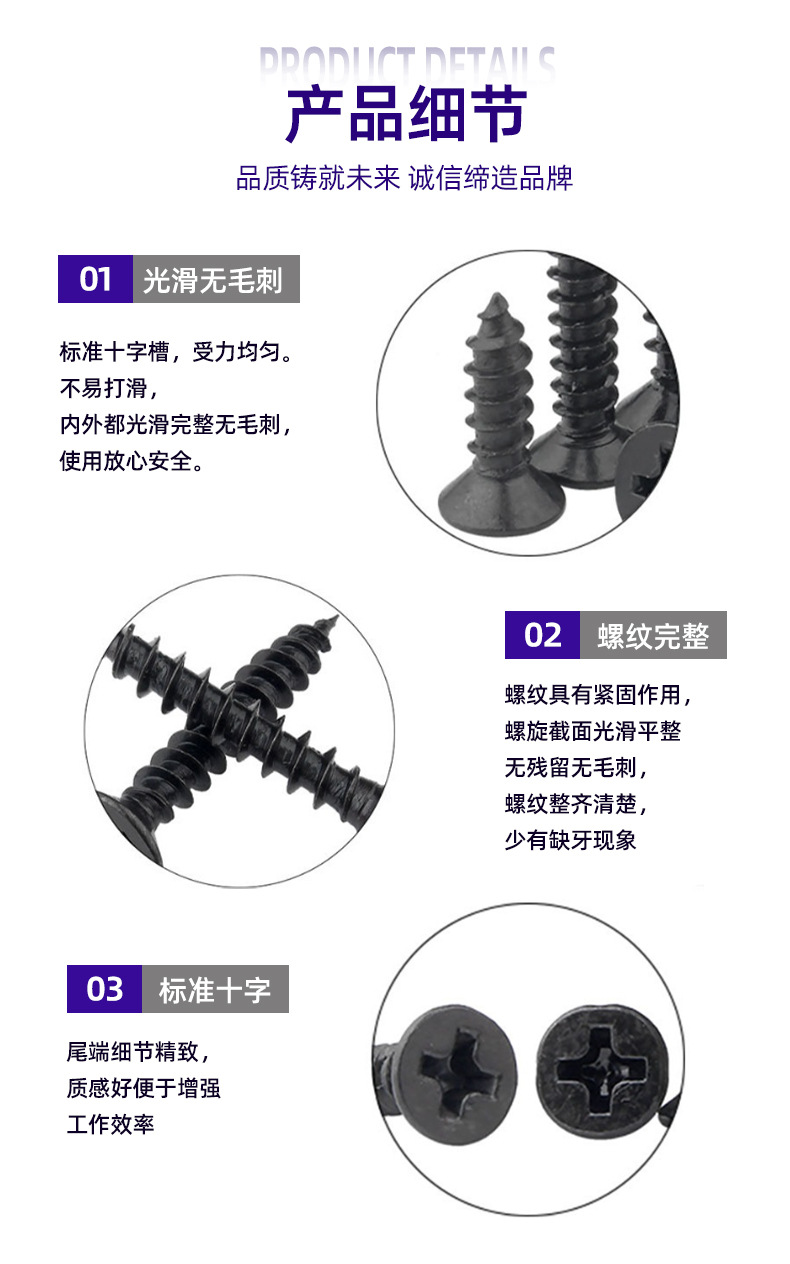 PRODUCT DETAILS
产品细节
品质铸就未来 诚信缔造品牌

01 光滑无毛刺

标准十字槽，受力均匀。
不易打滑，
内外都光滑完整无毛刺，
使用放心安全。

02 螺纹完整

螺纹具有紧固作用，
螺旋截面光滑平整
无残留无毛刺，
螺纹整齐清楚，
少有缺牙现象

03 标准十字

尾端细节精致，
质感好便于增强
工作效率