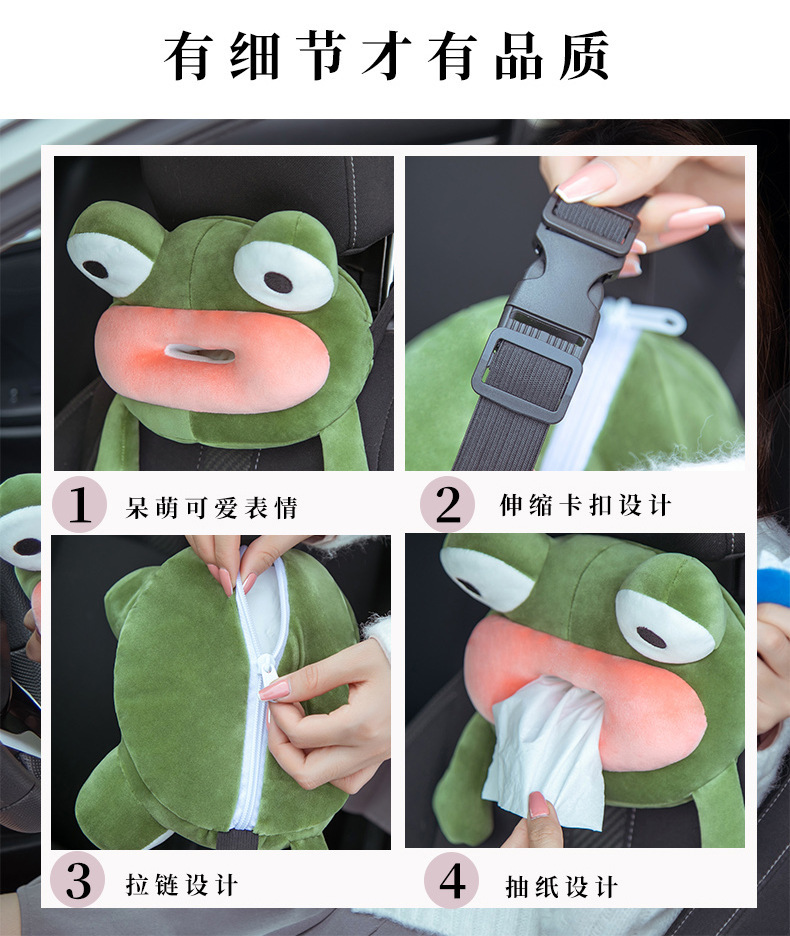 有细节才有品质

1 呆萌可爱表情

2 伸缩卡扣设计

3 拉链设计

4 抽纸设计