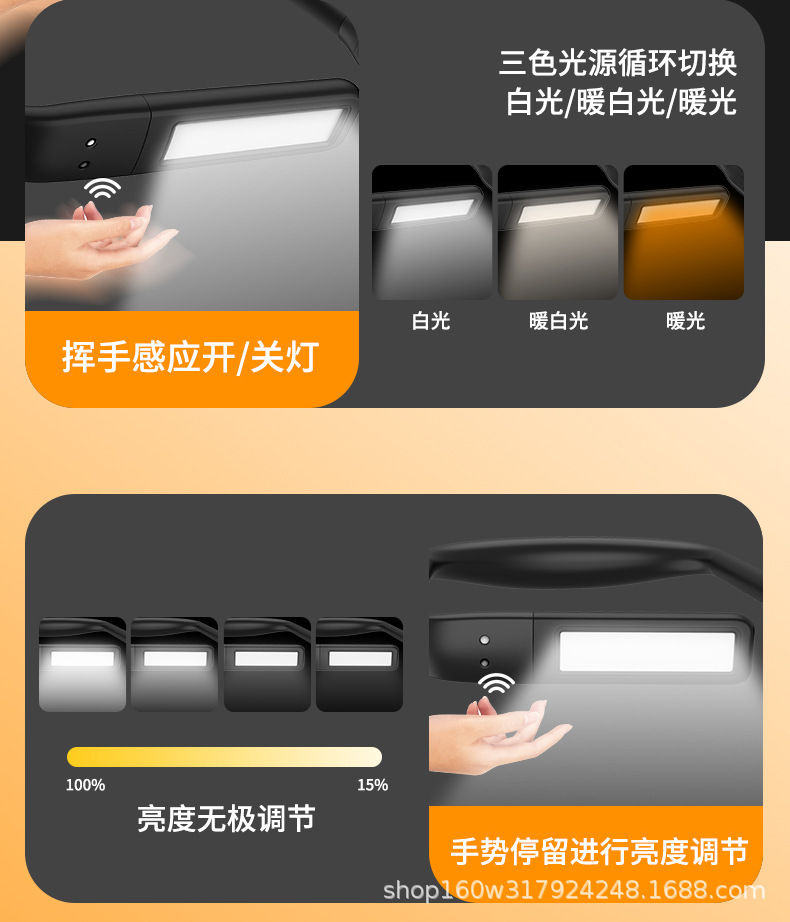 三色光源循环切换
白光/暖白光/暖光

白光
暖白光
暖光

挥手感应开/关灯

100%
15%

亮度无极调节

手势停留进行亮度调节

shop160w317924248.1688.com