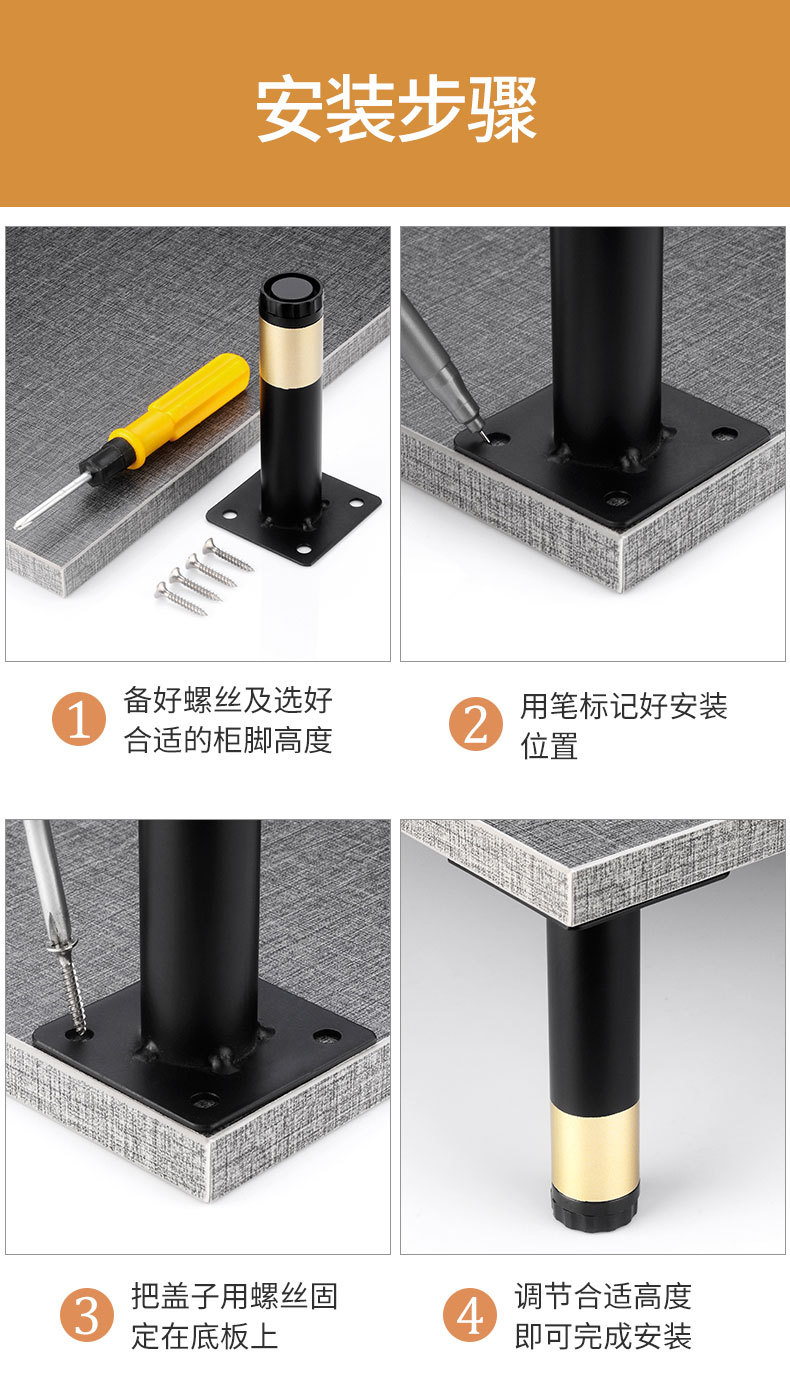 安装步骤

1 备好螺丝及选好合适的柜脚高度

2 用笔标记好安装位置

3 把盖子用螺丝固定在底板上

4 调节合适高度即可完成安装