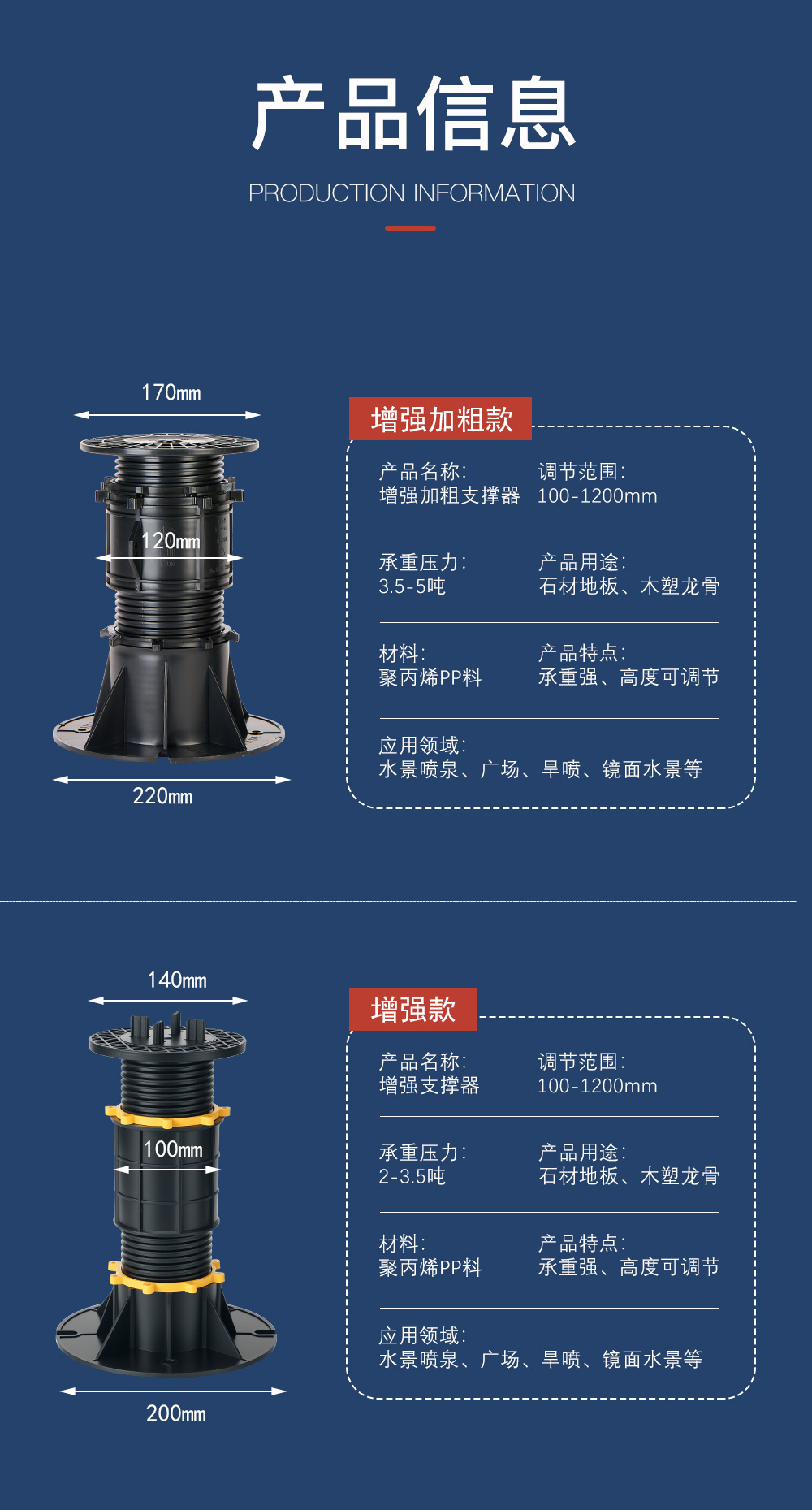 产品信息

PRODUCTION INFORMATION

170mm

120mm

220mm

增强加粗款

产品名称:
增强加粗支撑器

调节范围:
100-1200mm

承重压力:
3.5-5吨

产品用途:
石材地板、木塑龙骨

材料:
聚丙烯PP料

产品特点:
承重强、高度可调节

应用领域:
水景喷泉、广场、旱喷、镜面水景等

140mm

100mm

200mm

增强款

产品名称:
增强支撑器

调节范围:
100-1200mm

承重压力:
2-3.5吨

产品用途:
石材地板、木塑龙骨

材料:
聚丙烯PP料

产品特点:
承重强、高度可调节

应用领域:
水景喷泉、广场、旱喷、镜面水景等