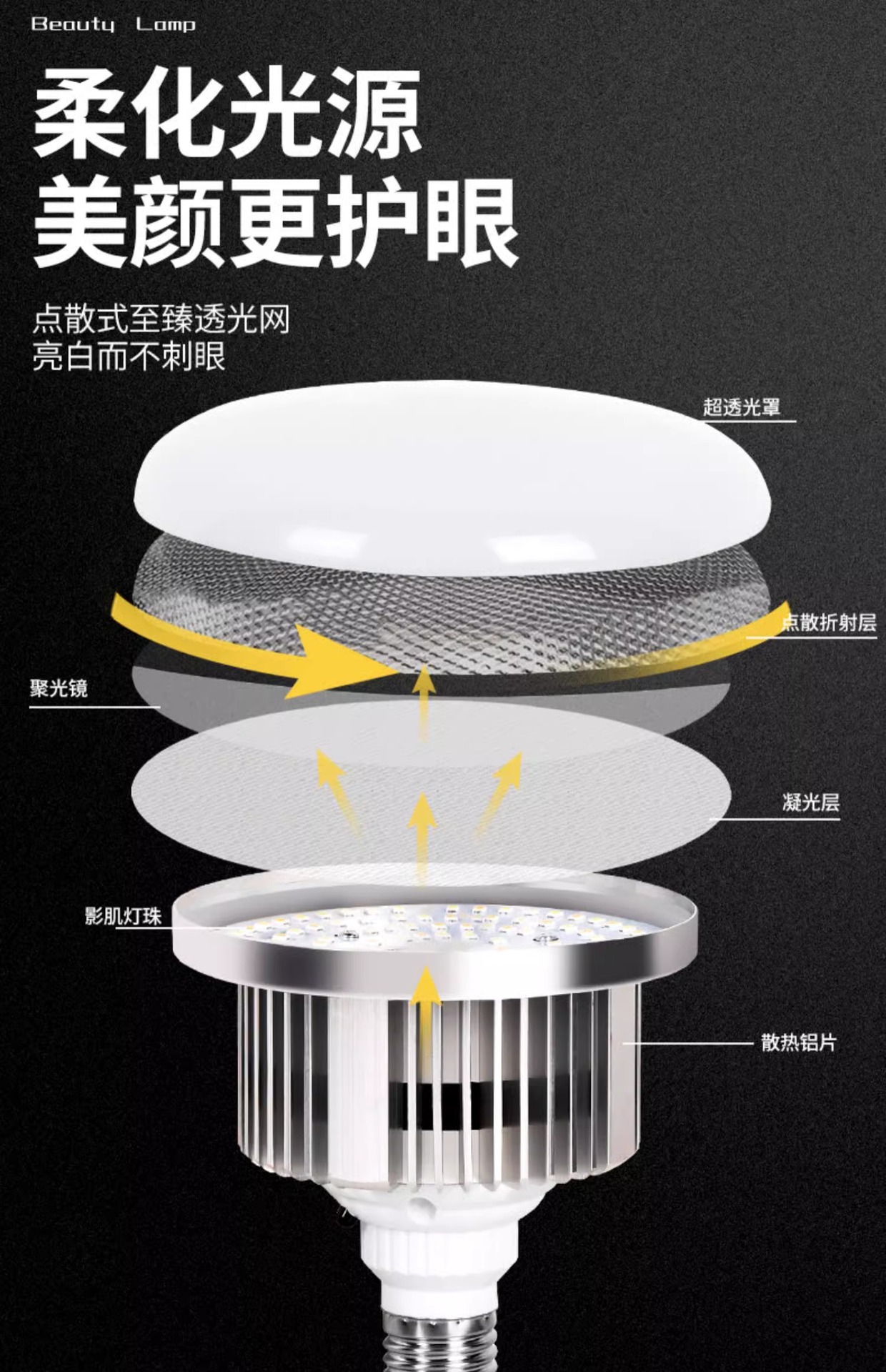 Beauty Lamp

柔化光源
美颜更护眼

点散式至臻透光网
亮白而不刺眼

超透光罩

点散折射层

聚光镜

凝光层

影肌灯珠

散热铝片