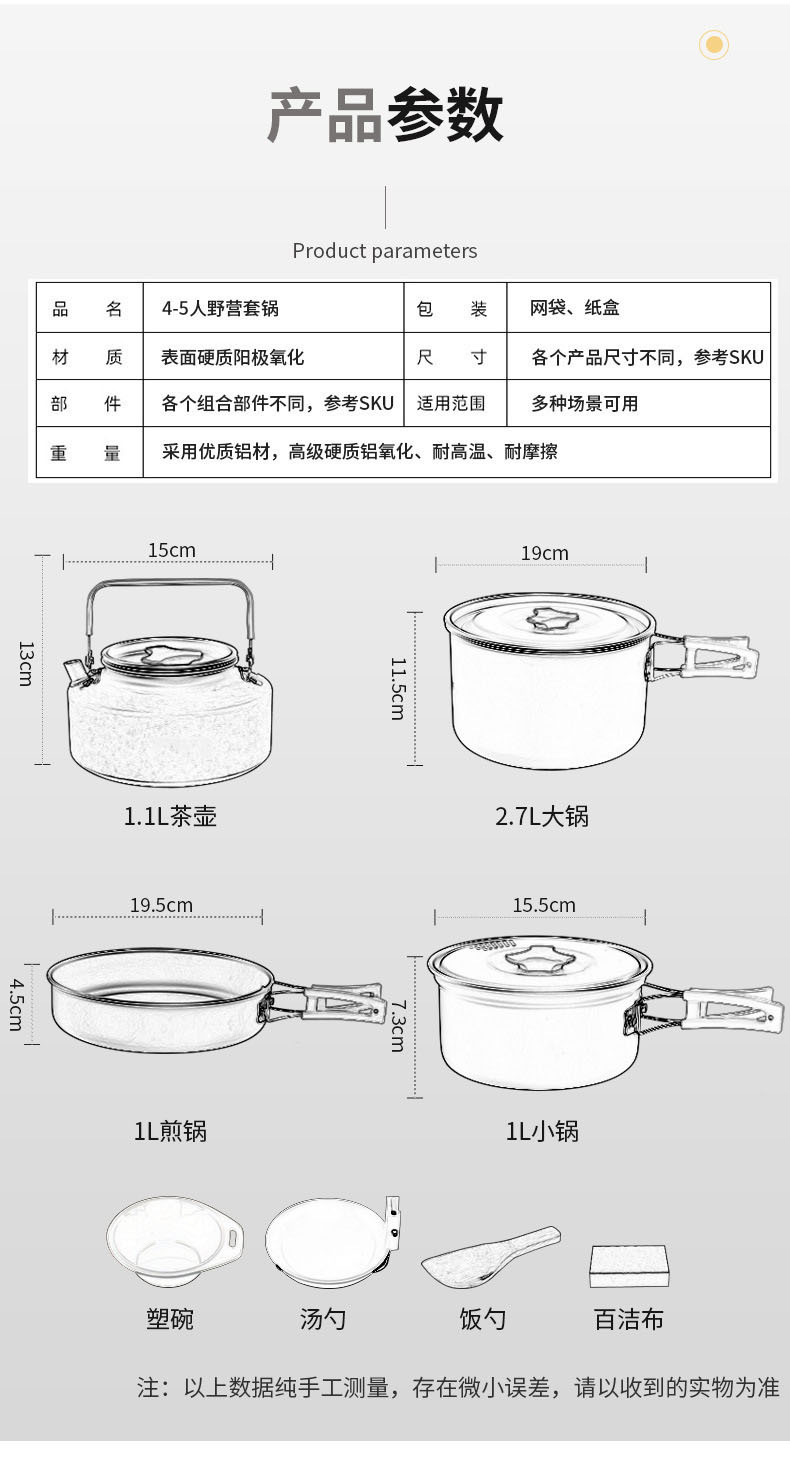 产品参数

Product parameters

| 品　　名 | 4-5人野营套锅 | 包　　装 | 网袋、纸盒 |
|---|---|---|---|
| 材　　质 | 表面硬质阳极氧化 | 尺　　寸 | 各个产品尺寸不同，参考SKU |
| 部　　件 | 各个组合部件不同，参考SKU | 适用范围 | 多种场景可用 |
| 重　　量 | 采用优质铝材，高级硬质铝氧化、耐高温、耐摩擦 | | |

15cm
13cm
1.1L茶壶

19cm
11.5cm
2.7L大锅

19.5cm
4.5cm
1L煎锅

15.5cm
7.3cm
1L小锅

塑碗　汤勺　饭勺　百洁布

注：以上数据纯手工测量，存在微小误差，请以收到的实物为准