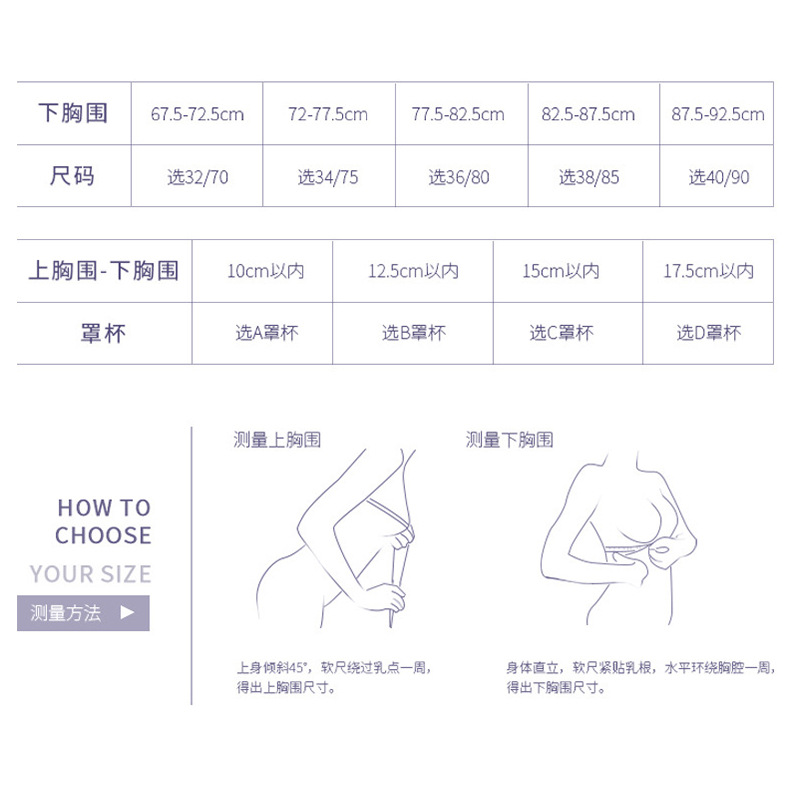 | 下胸围 | 67.5-72.5cm | 72-77.5cm | 77.5-82.5cm | 82.5-87.5cm | 87.5-92.5cm |
|---|---|---|---|---|---|
| 尺码 | 选32/70 | 选34/75 | 选36/80 | 选38/85 | 选40/90 |

| 上胸围-下胸围 | 10cm以内 | 12.5cm以内 | 15cm以内 | 17.5cm以内 |
|---|---|---|---|---|
| 罩杯 | 选A罩杯 | 选B罩杯 | 选C罩杯 | 选D罩杯 |

HOW TO CHOOSE
YOUR SIZE
测量方法 ▶

测量上胸围

上身倾斜45°，软尺绕过乳点一周，得出上胸围尺寸。

测量下胸围

身体直立，软尺紧贴乳根，水平环绕胸腔一周，得出下胸围尺寸。