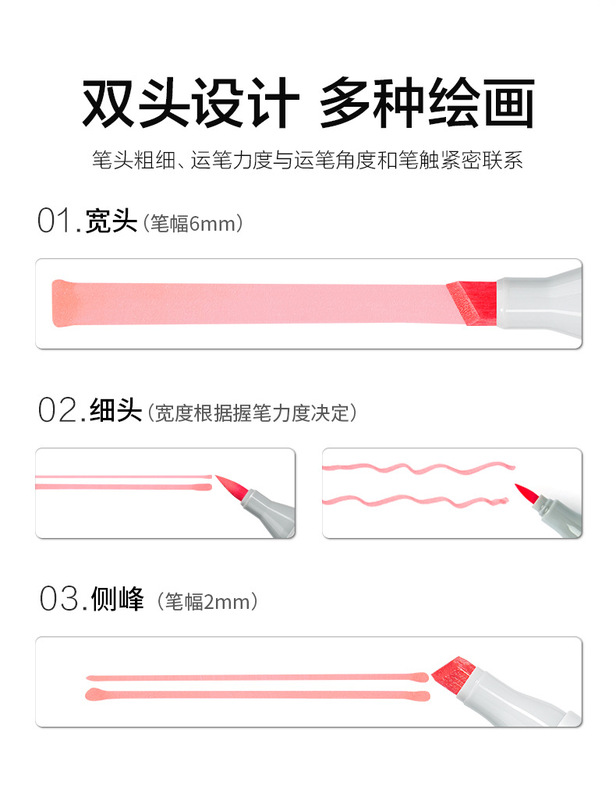 双头设计 多种绘画

笔头粗细、运笔力度与运笔角度和笔触紧密联系

01.宽头（笔幅6mm）

02.细头（宽度根据握笔力度决定）

03.侧峰（笔幅2mm）