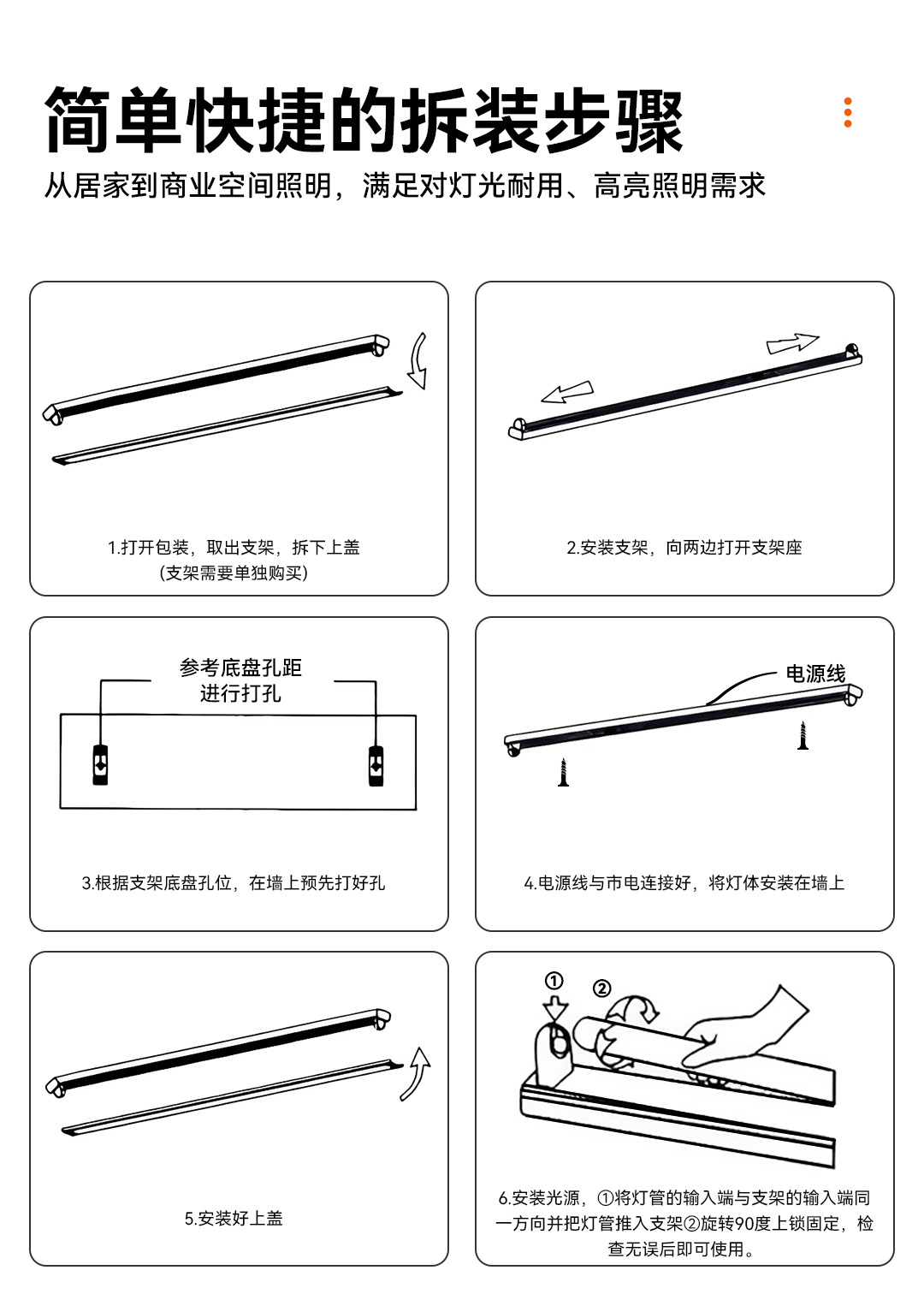 简单快捷的拆装步骤

从居家到商业空间照明，满足对灯光耐用、高亮照明需求

1.打开包装，取出支架，拆下上盖
(支架需要单独购买)

2.安装支架，向两边打开支架座

参考底盘孔距
进行打孔

3.根据支架底盘孔位，在墙上预先打好孔

电源线

4.电源线与市电连接好，将灯体安装在墙上

5.安装好上盖

①

②

6.安装光源，①将灯管的输入端与支架的输入端同一方向并把灯管推入支架②旋转90度上锁固定，检查无误后即可使用。