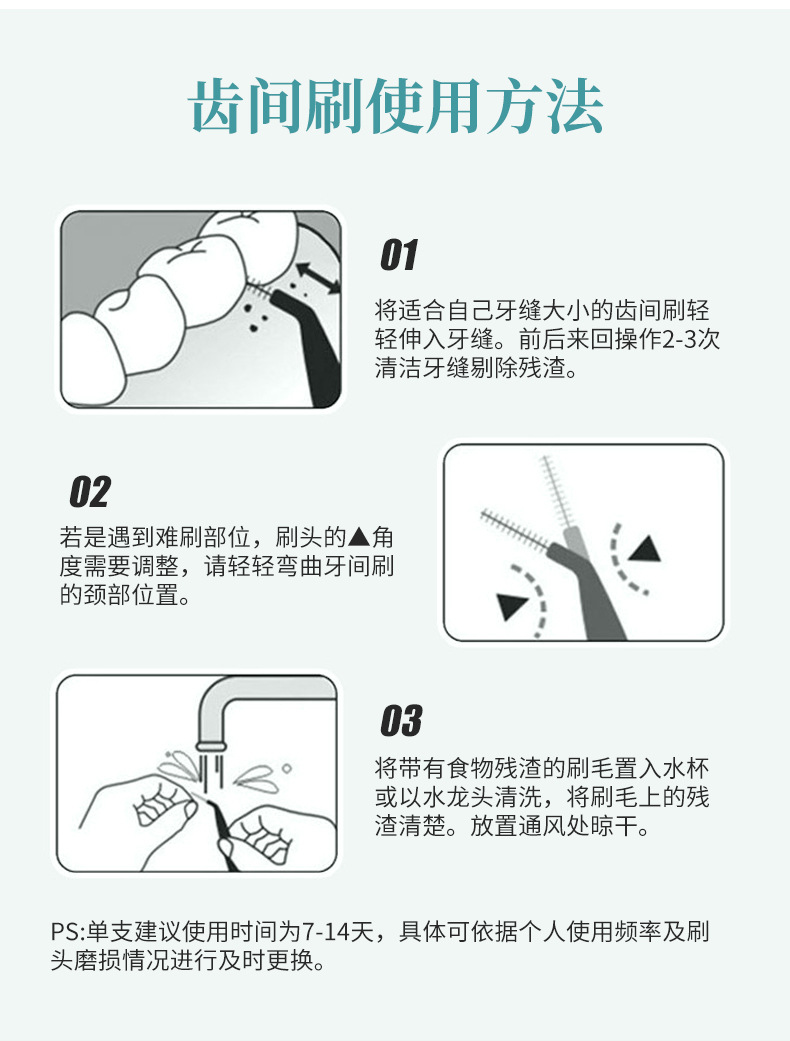 齿间刷使用方法

01
将适合自己牙缝大小的齿间刷轻轻伸入牙缝。前后来回操作2-3次清洁牙缝剔除残渣。

02
若是遇到难刷部位，刷头的▲角度需要调整，请轻轻弯曲牙间刷的颈部位置。

03
将带有食物残渣的刷毛置入水杯或以水龙头清洗，将刷毛上的残渣清楚。放置通风处晾干。

PS:单支建议使用时间为7-14天，具体可依据个人使用频率及刷头磨损情况进行及时更换。