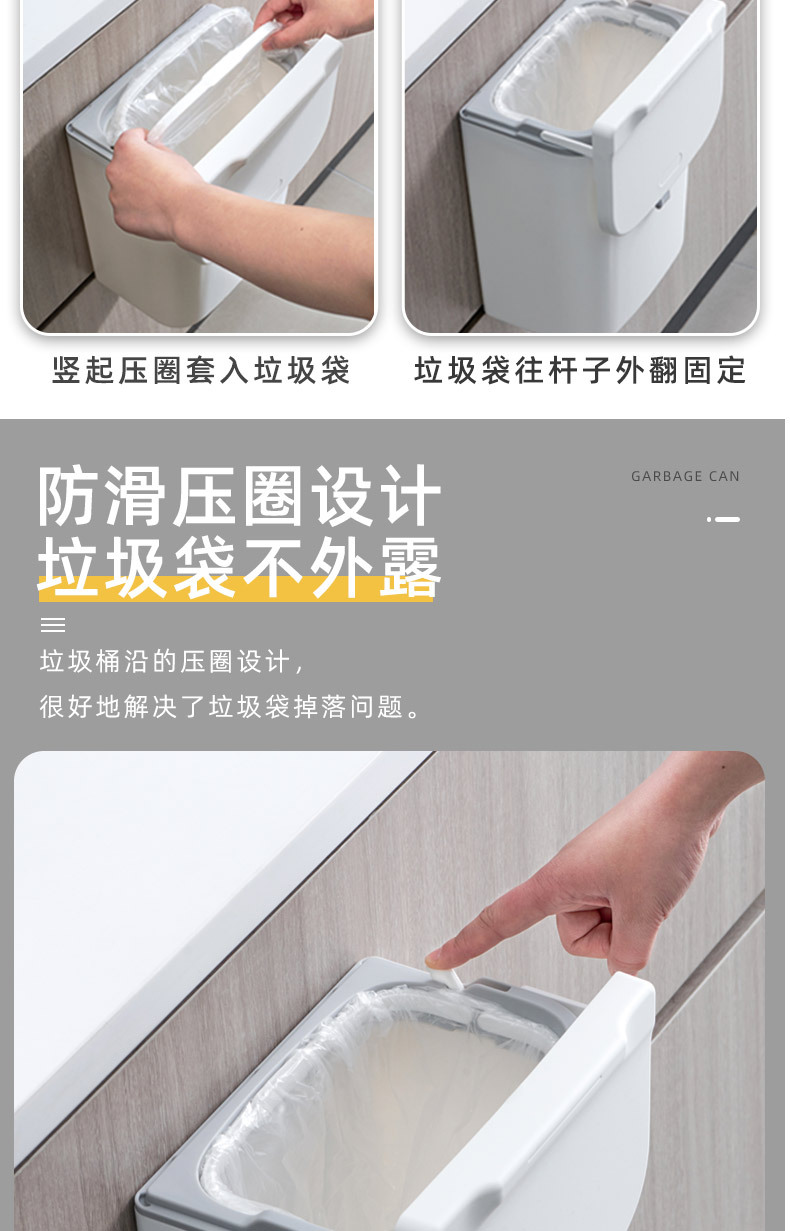 竖起压圈套入垃圾袋

垃圾袋往杆子外翻固定

防滑压圈设计
垃圾袋不外露

GARBAGE CAN

垃圾桶沿的压圈设计，
很好地解决了垃圾袋掉落问题。