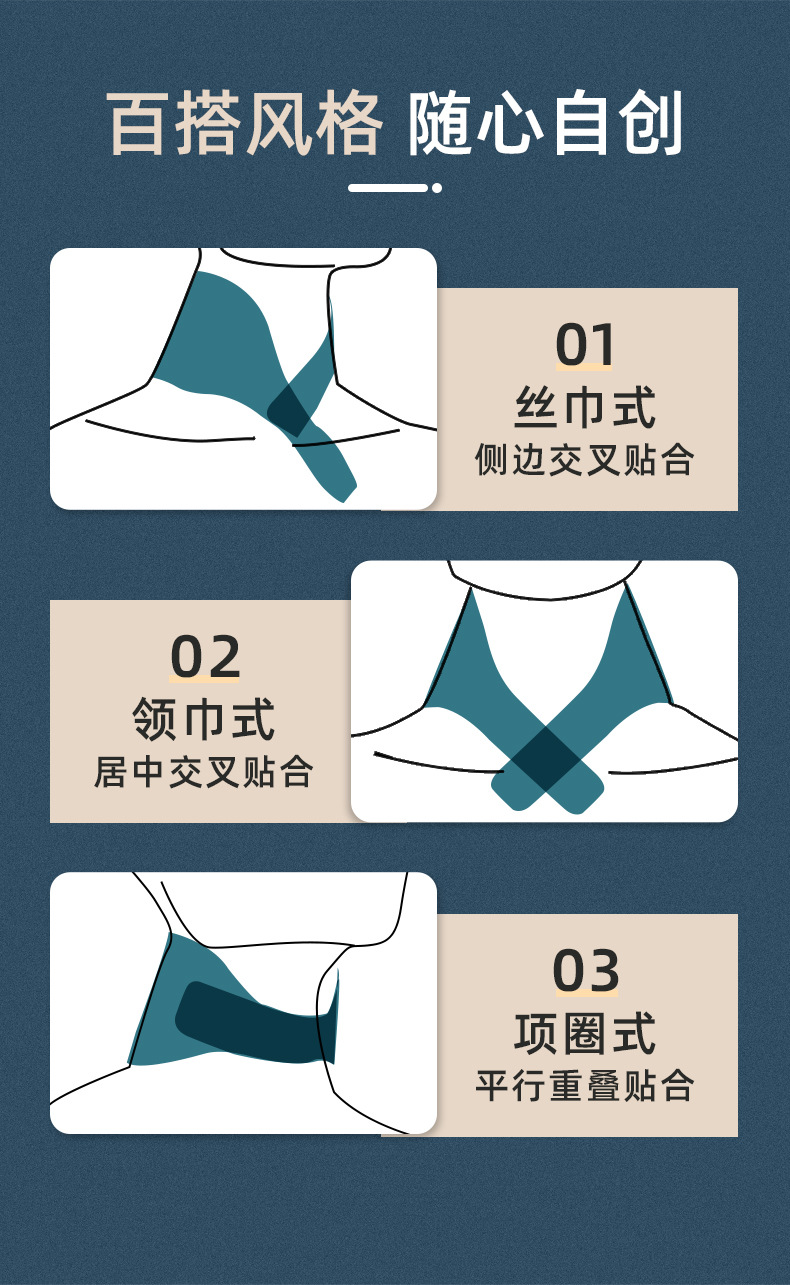 百搭风格 随心自创

01
丝巾式
侧边交叉贴合

02
领巾式
居中交叉贴合

03
项圈式
平行重叠贴合