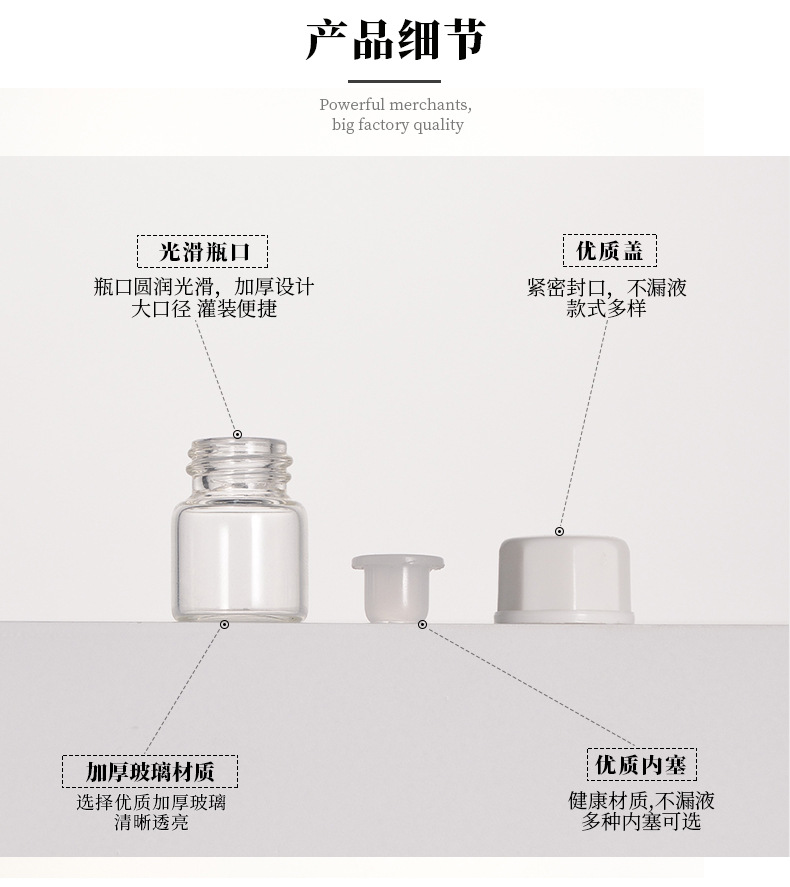 产品细节

Powerful merchants,
big factory quality

光滑瓶口

瓶口圆润光滑，加厚设计
大口径 灌装便捷

优质盖

紧密封口，不漏液
款式多样

加厚玻璃材质

选择优质加厚玻璃
清晰透亮

优质内塞

健康材质,不漏液
多种内塞可选