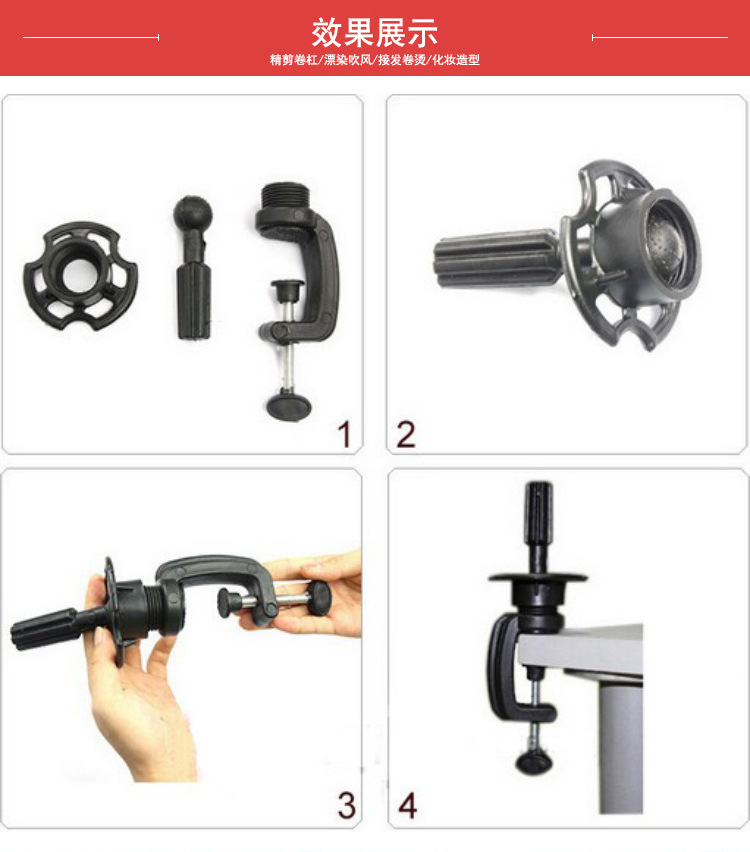 效果展示
精剪卷杠/漂染吹风/接发卷烫/化妆造型

1

2

3

4