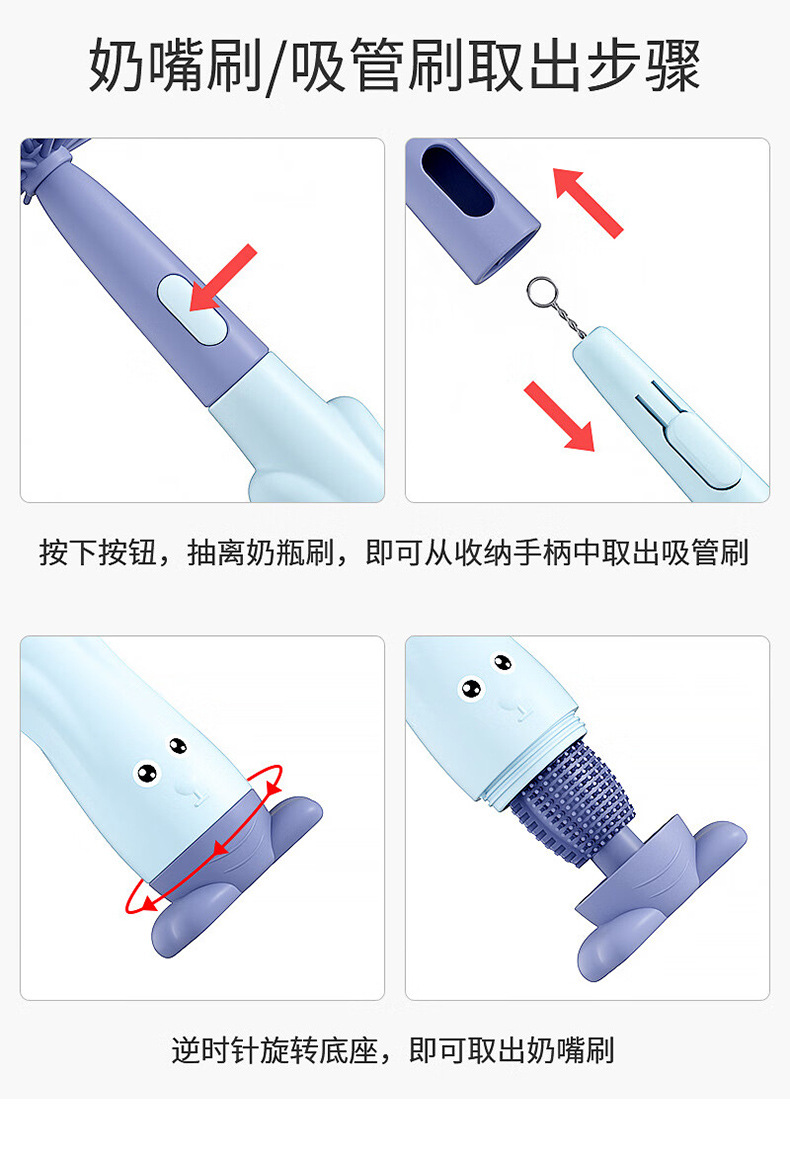 奶嘴刷/吸管刷取出步骤

按下按钮，抽离奶瓶刷，即可从收纳手柄中取出吸管刷

逆时针旋转底座，即可取出奶嘴刷