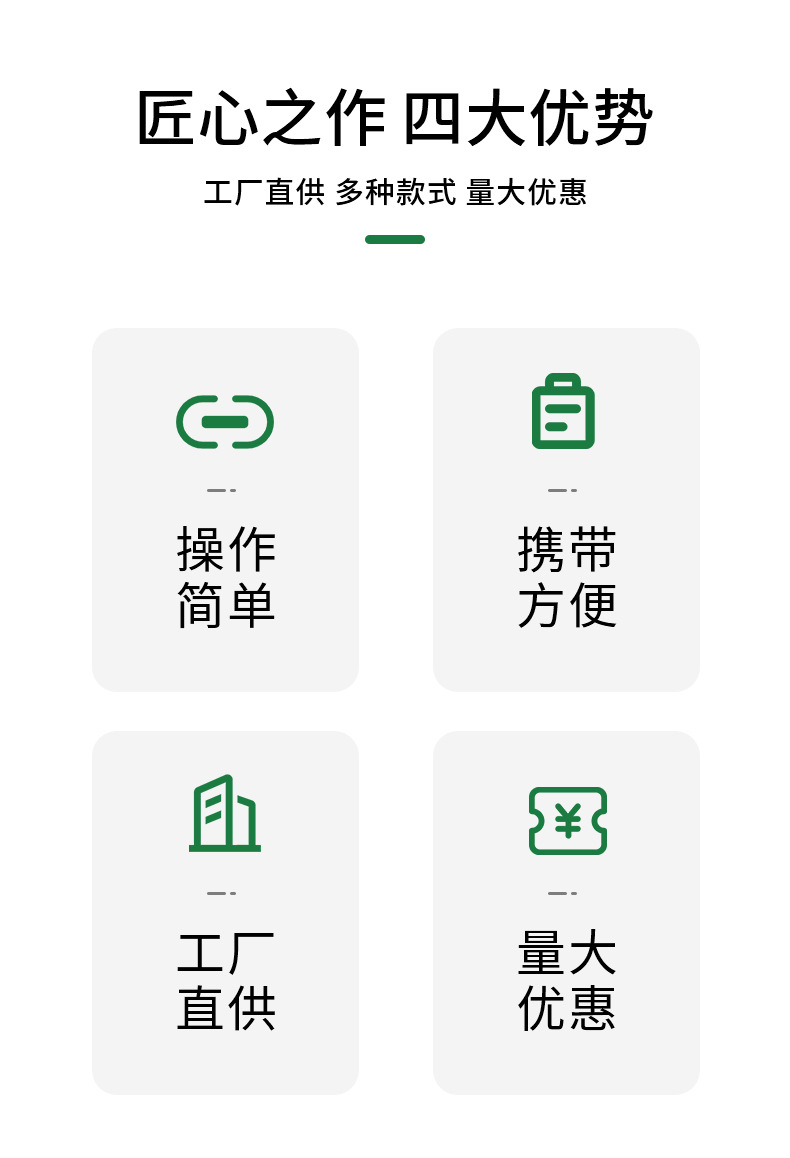 匠心之作 四大优势

工厂直供 多种款式 量大优惠

操作
简单

携带
方便

工厂
直供

量大
优惠