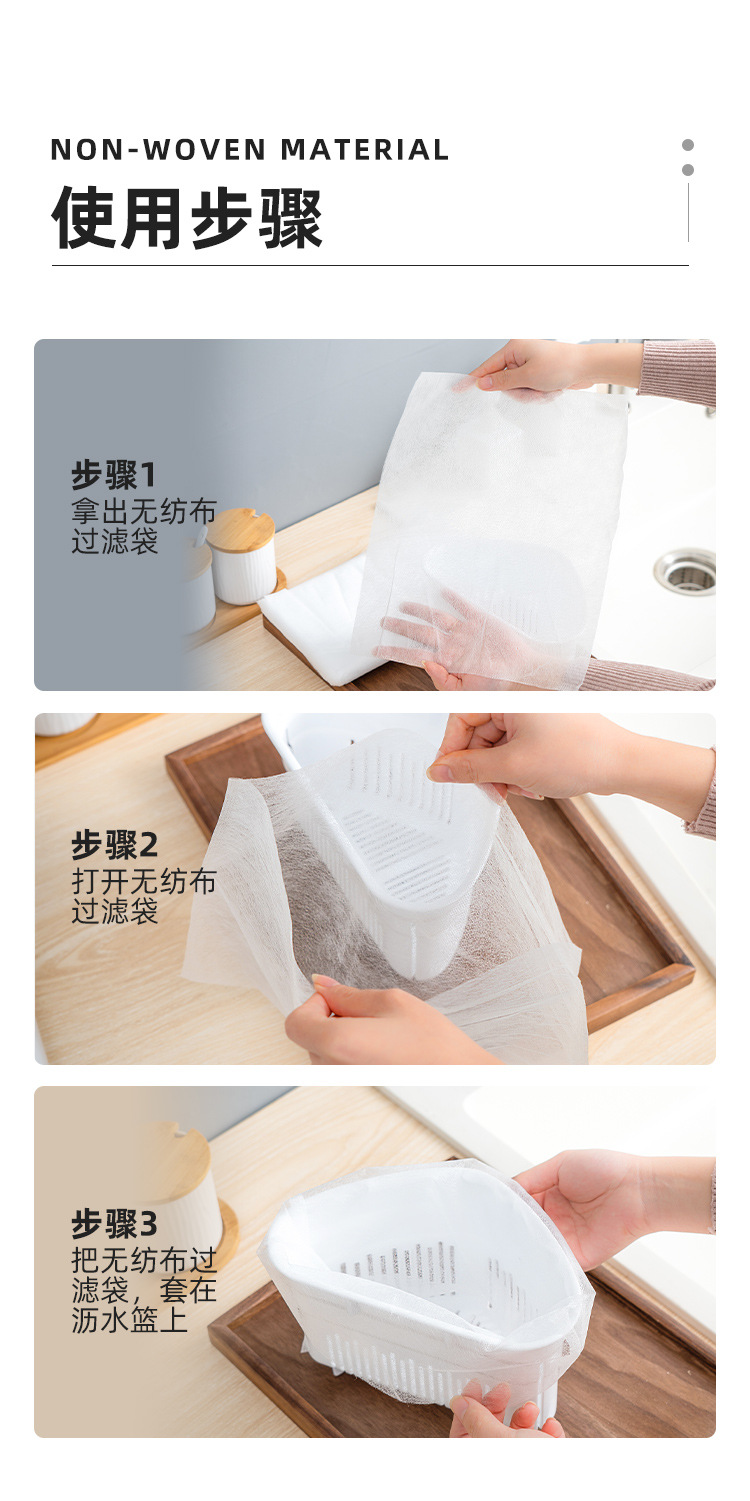 NON-WOVEN MATERIAL
使用步骤

步骤1
拿出无纺布过滤袋

步骤2
打开无纺布过滤袋

步骤3
把无纺布过滤袋，套在沥水篮上