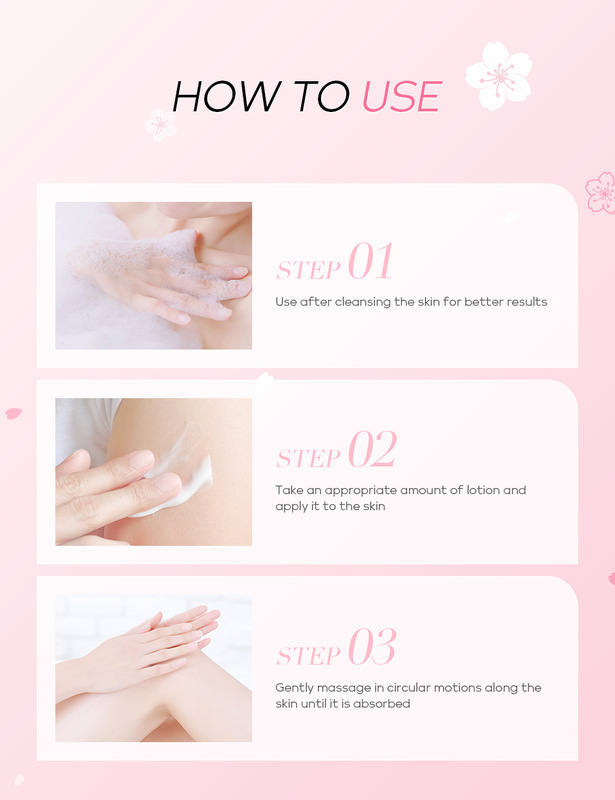 HOW TO USE

STEP 01
Use after cleansing the skin for better results

STEP 02
Take an appropriate amount of lotion and apply it to the skin

STEP 03
Gently massage in circular motions along the skin until it is absorbed