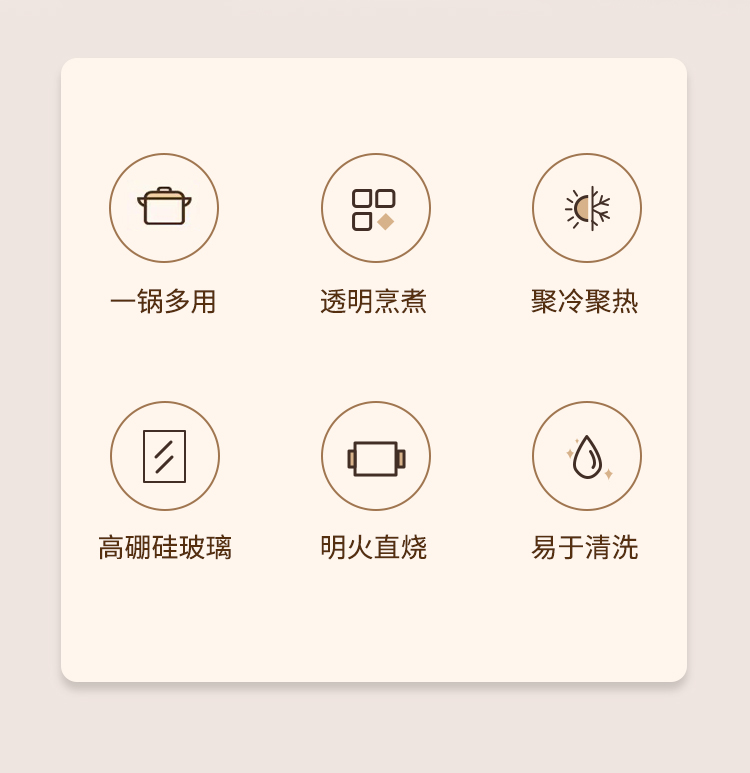 一锅多用

透明烹煮

聚冷聚热

高硼硅玻璃

明火直烧

易于清洗