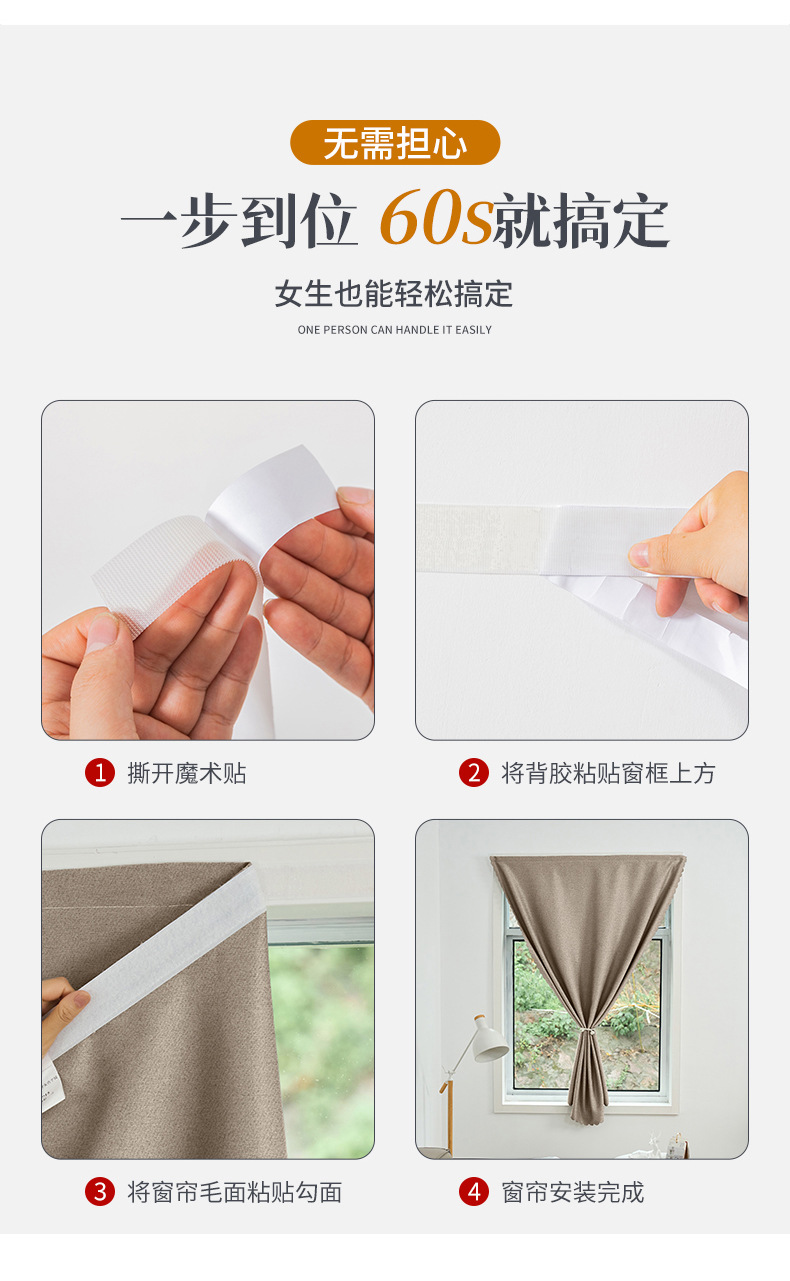 无需担心

一步到位 60s就搞定

女生也能轻松搞定

ONE PERSON CAN HANDLE IT EASILY

1 撕开魔术贴

2 将背胶粘贴窗框上方

3 将窗帘毛面粘贴勾面

4 窗帘安装完成