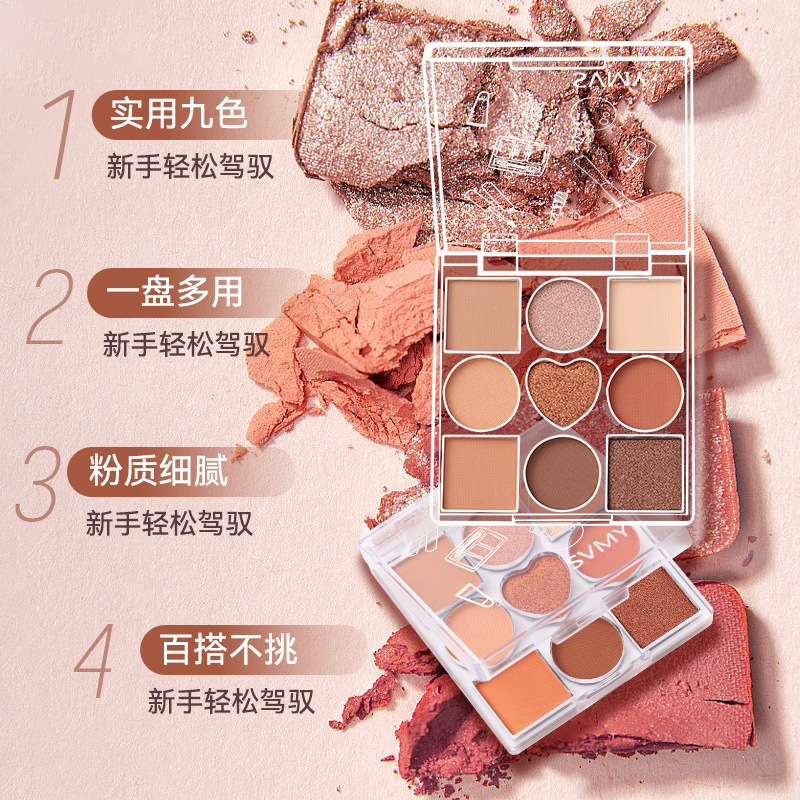 1 实用九色
新手轻松驾驭

2 一盘多用
新手轻松驾驭

3 粉质细腻
新手轻松驾驭

4 百搭不挑
新手轻松驾驭

SVMY

SVMY