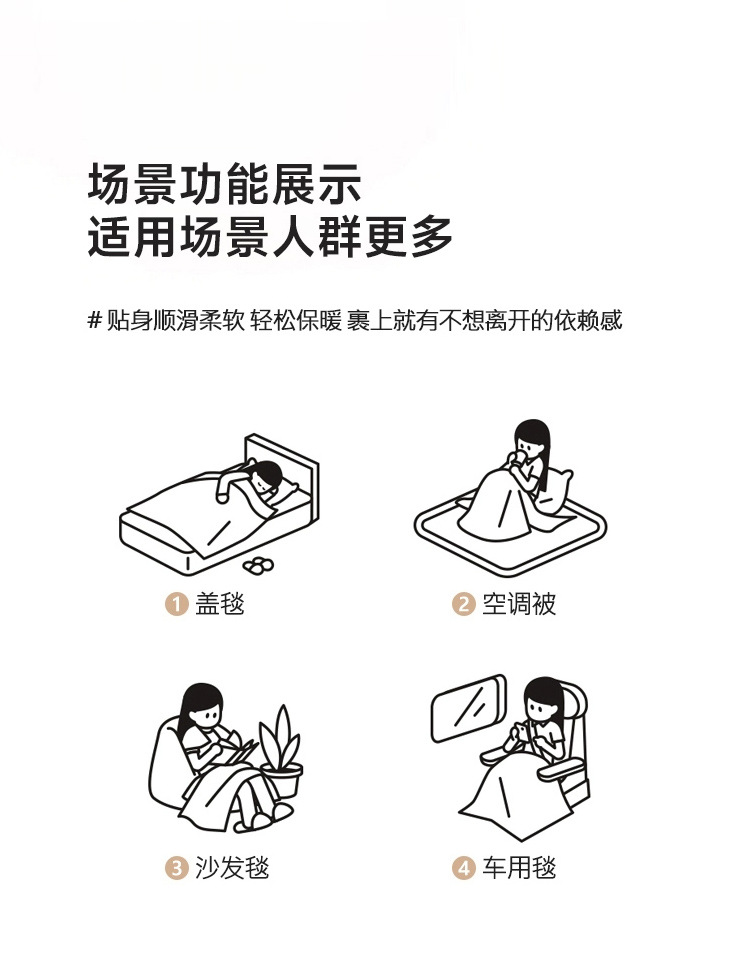 场景功能展示
适用场景人群更多

# 贴身顺滑柔软 轻松保暖 裹上就有不想离开的依赖感

1 盖毯

2 空调被

3 沙发毯

4 车用毯