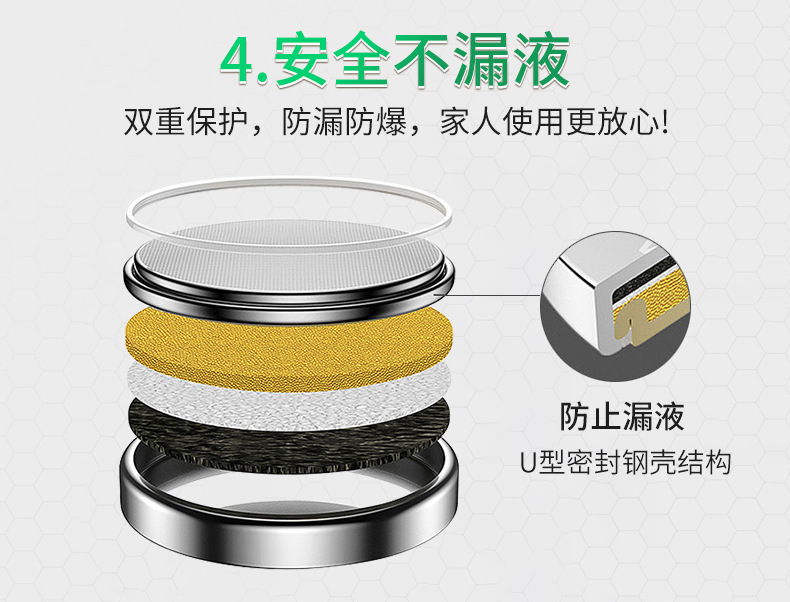 4.安全不漏液

双重保护，防漏防爆，家人使用更放心!

防止漏液

U型密封钢壳结构