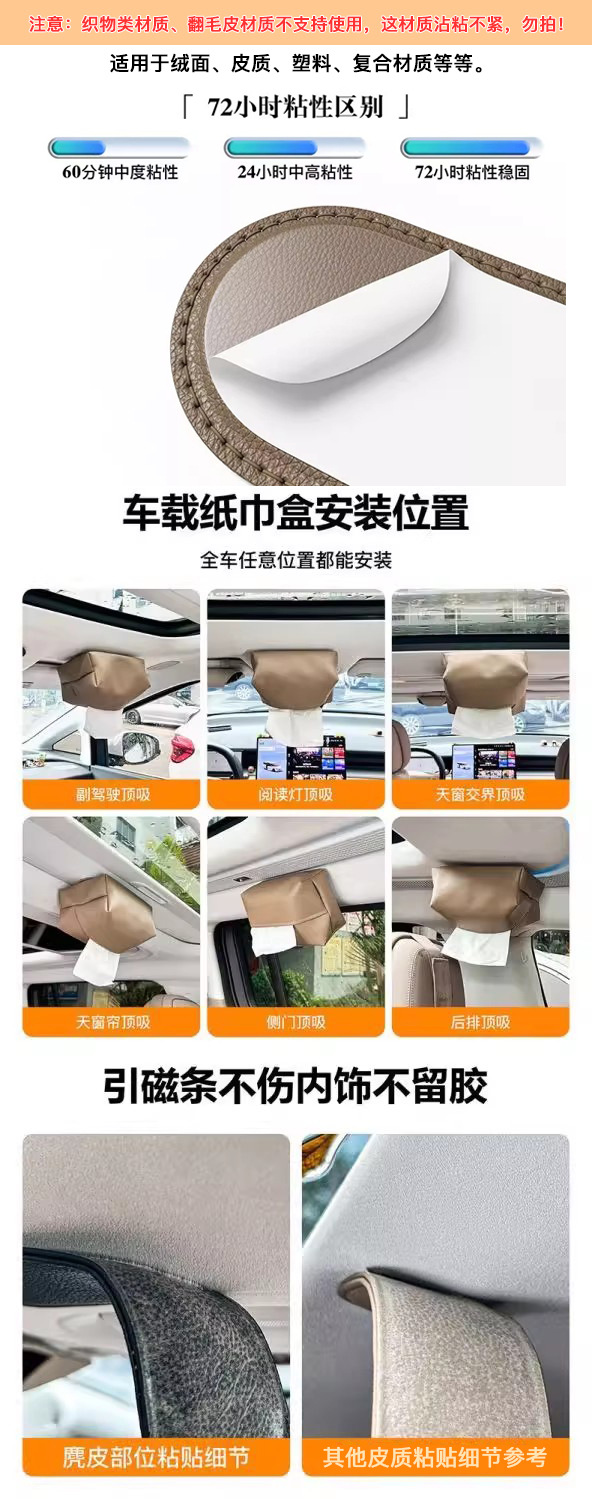 注意：织物类材质、翻毛皮材质不支持使用，这材质沾粘不紧，勿拍！

适用于绒面、皮质、塑料、复合材质等等。

「 72小时粘性区别 」

60分钟中度粘性

24小时中高粘性

72小时粘性稳固

车载纸巾盒安装位置

全车任意位置都能安装

副驾驶顶吸

阅读灯顶吸

天窗交界顶吸

天窗帘顶吸

侧门顶吸

后排顶吸

引磁条不伤内饰不留胶

麂皮部位粘贴细节

其他皮质粘贴细节参考