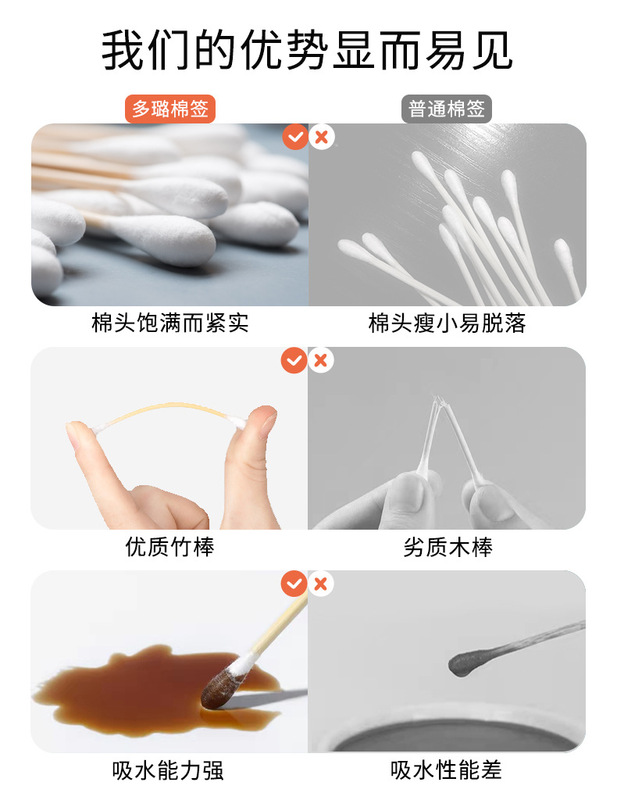 我们的优势显而易见

多璐棉签

普通棉签

棉头饱满而紧实

棉头瘦小易脱落

优质竹棒

劣质木棒

吸水能力强

吸水性能差