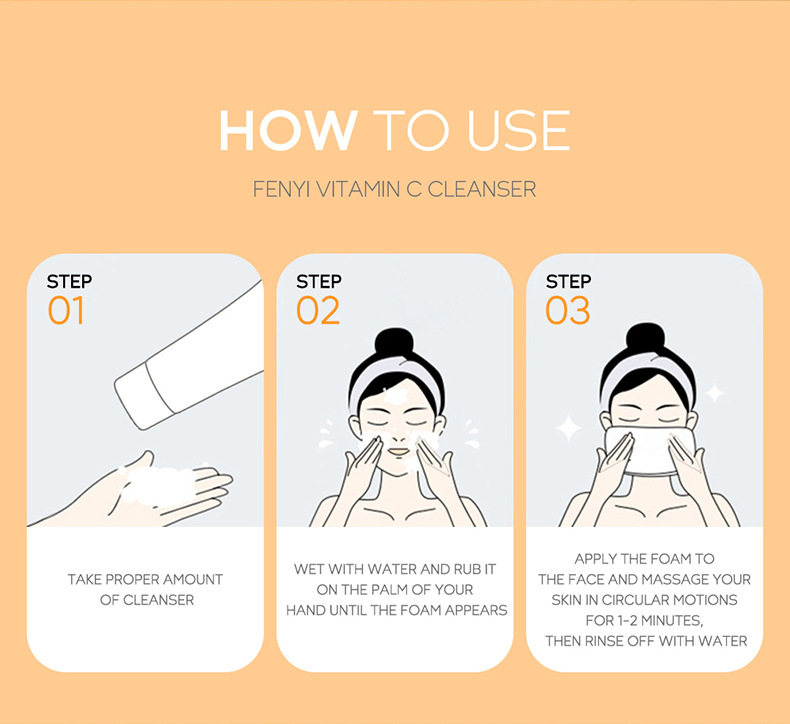 HOW TO USE

FENYI VITAMIN C CLEANSER

STEP
01

TAKE PROPER AMOUNT OF CLEANSER

STEP
02

WET WITH WATER AND RUB IT ON THE PALM OF YOUR HAND UNTIL THE FOAM APPEARS

STEP
03

APPLY THE FOAM TO THE FACE AND MASSAGE YOUR SKIN IN CIRCULAR MOTIONS FOR 1-2 MINUTES, THEN RINSE OFF WITH WATER