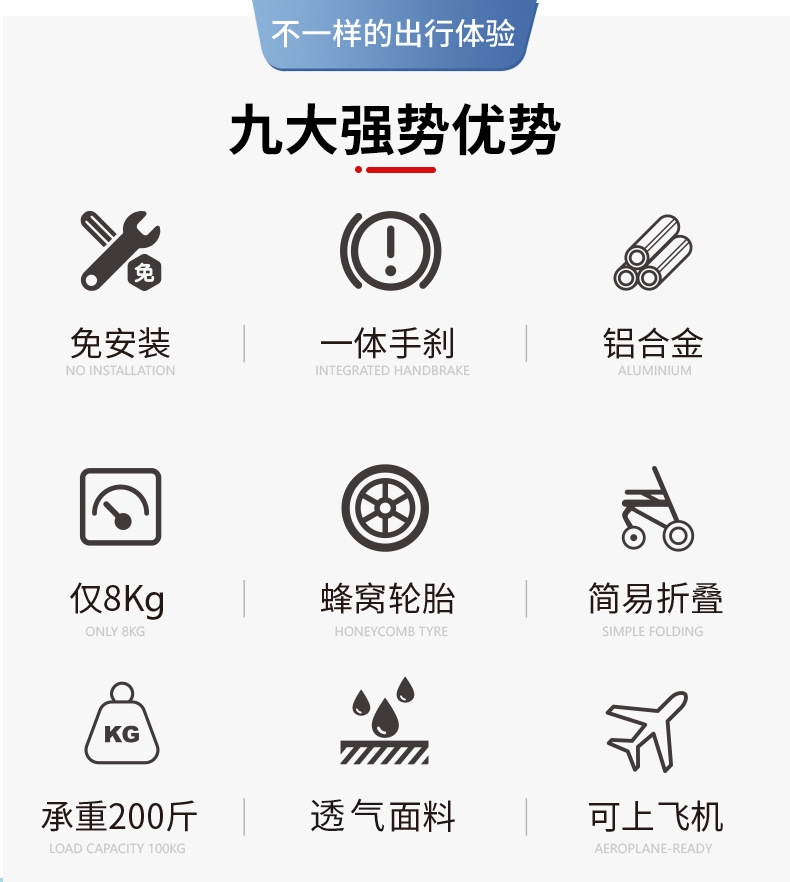 不一样的出行体验

九大强势优势

免

免安装
NO INSTALLATION

一体手刹
INTEGRATED HANDBRAKE

铝合金
ALUMINIUM

仅8Kg
ONLY 8KG

蜂窝轮胎
HONEYCOMB TYRE

简易折叠
SIMPLE FOLDING

KG

承重200斤
LOAD CAPACITY 100KG

透气面料

可上飞机
AEROPLANE-READY