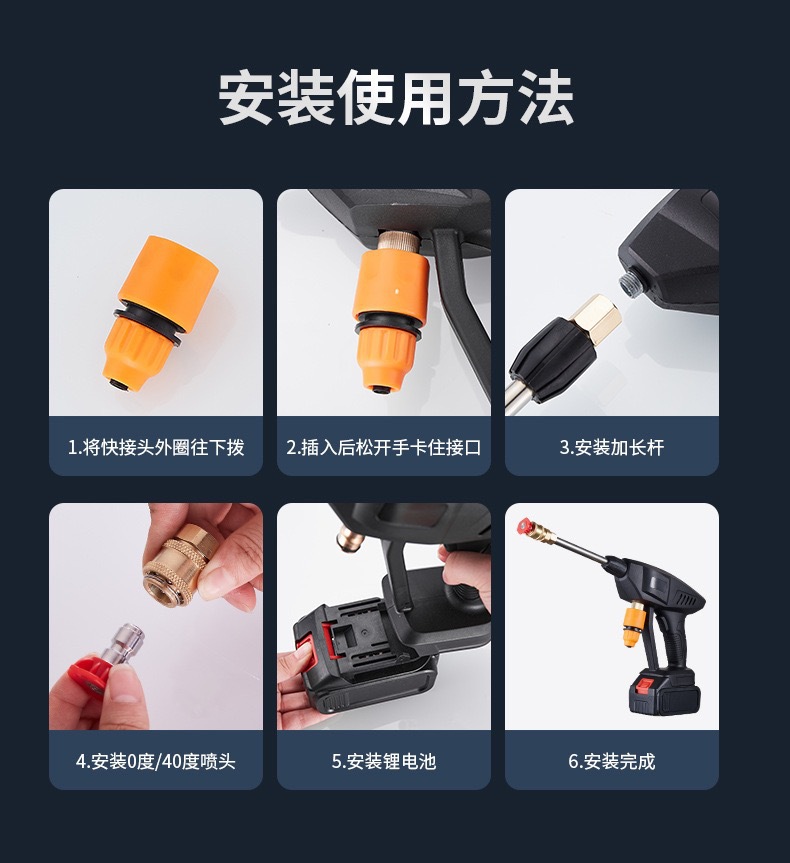 安装使用方法

1.将快接头外圈往下拨

2.插入后松开手卡住接口

3.安装加长杆

4.安装0度/40度喷头

5.安装锂电池

6.安装完成