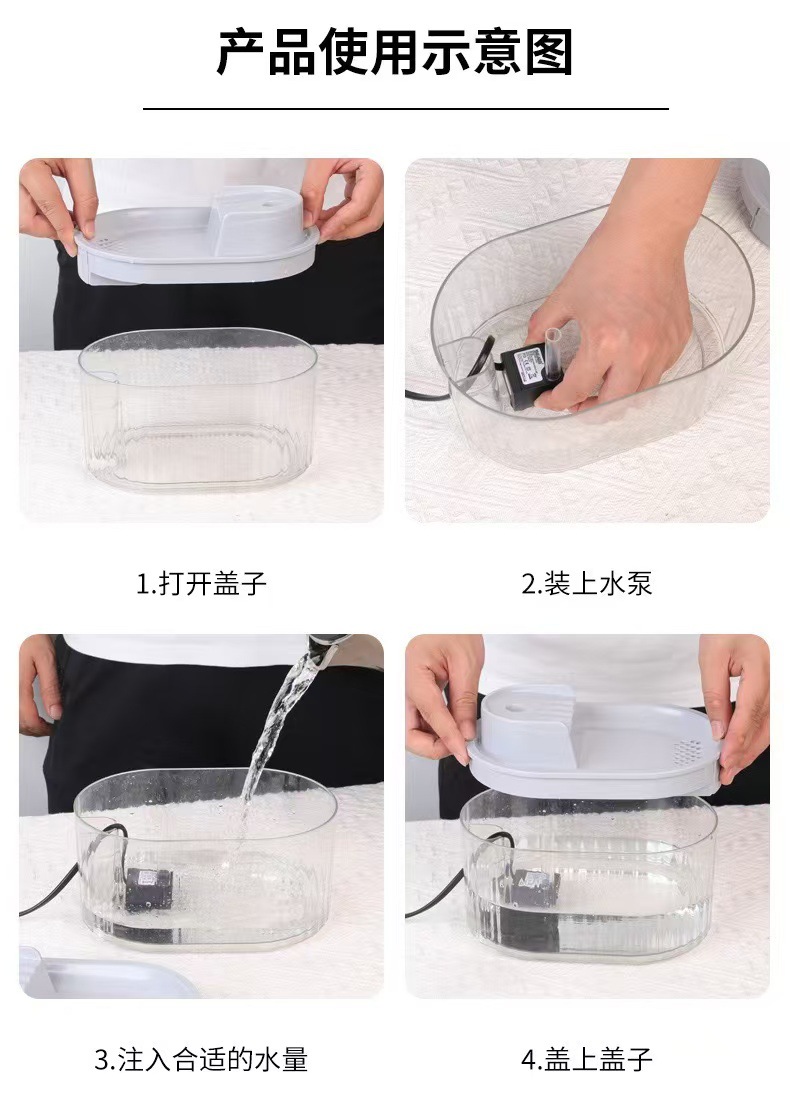 产品使用示意图

1.打开盖子

2.装上水泵

3.注入合适的水量

4.盖上盖子