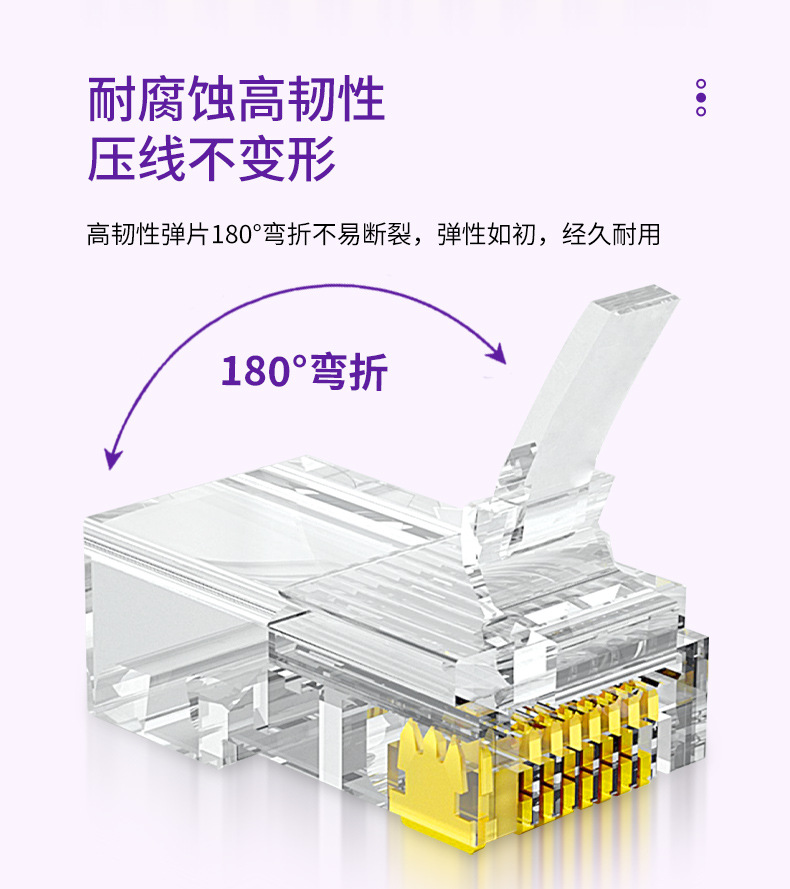 耐腐蚀高韧性
压线不变形

高韧性弹片180°弯折不易断裂，弹性如初，经久耐用

180°弯折