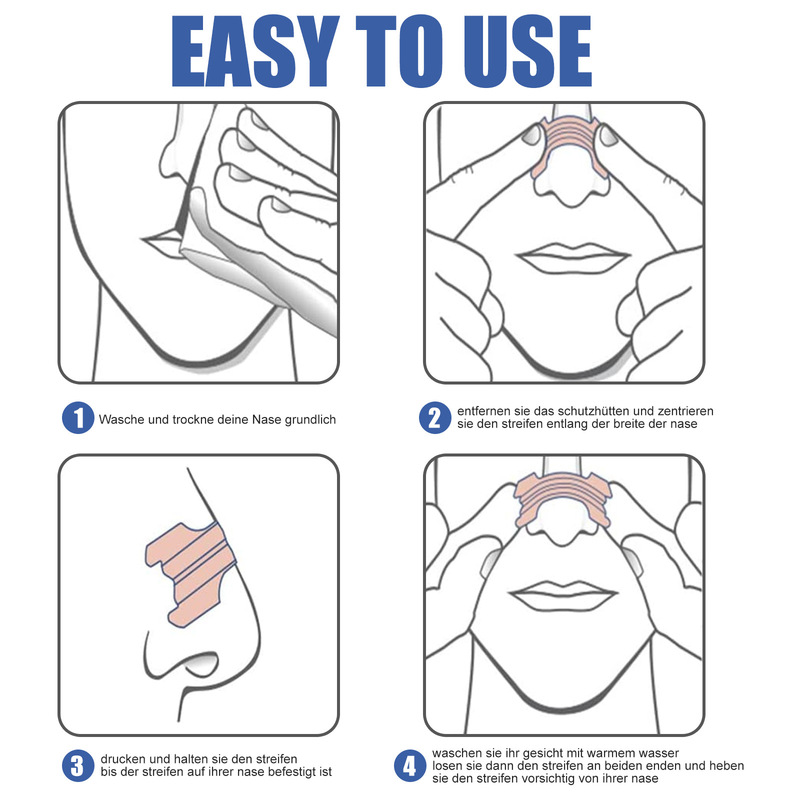 EASY TO USE

1 Wasche und trockne deine Nase grundlich

2 entfernen sie das schutzhütten und zentrieren sie den streifen entlang der breite der nase

3 drucken und halten sie den streifen bis der streifen auf ihrer nase befestigt ist

4 waschen sie ihr gesicht mit warmem wasser losen sie dann den streifen an beiden enden und heben sie den streifen vorsichtig von ihrer nase