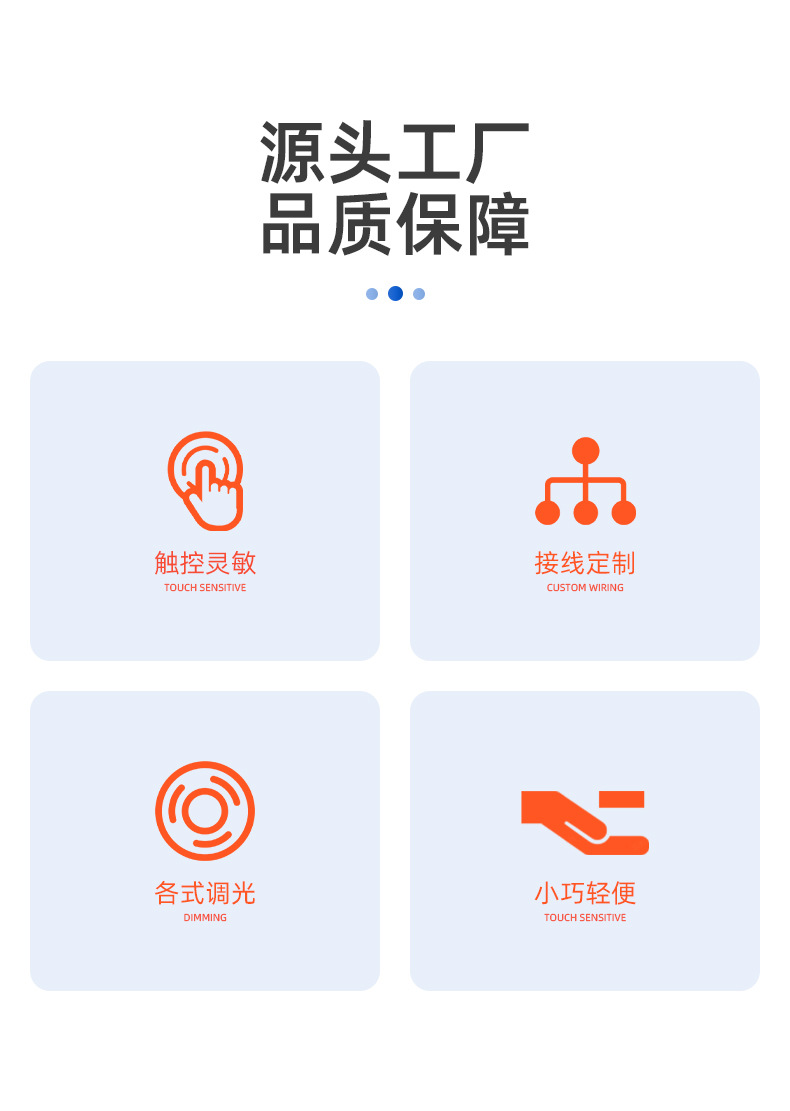 源头工厂
品质保障

触控灵敏
TOUCH SENSITIVE

接线定制
CUSTOM WIRING

各式调光
DIMMING

小巧轻便
TOUCH SENSITIVE