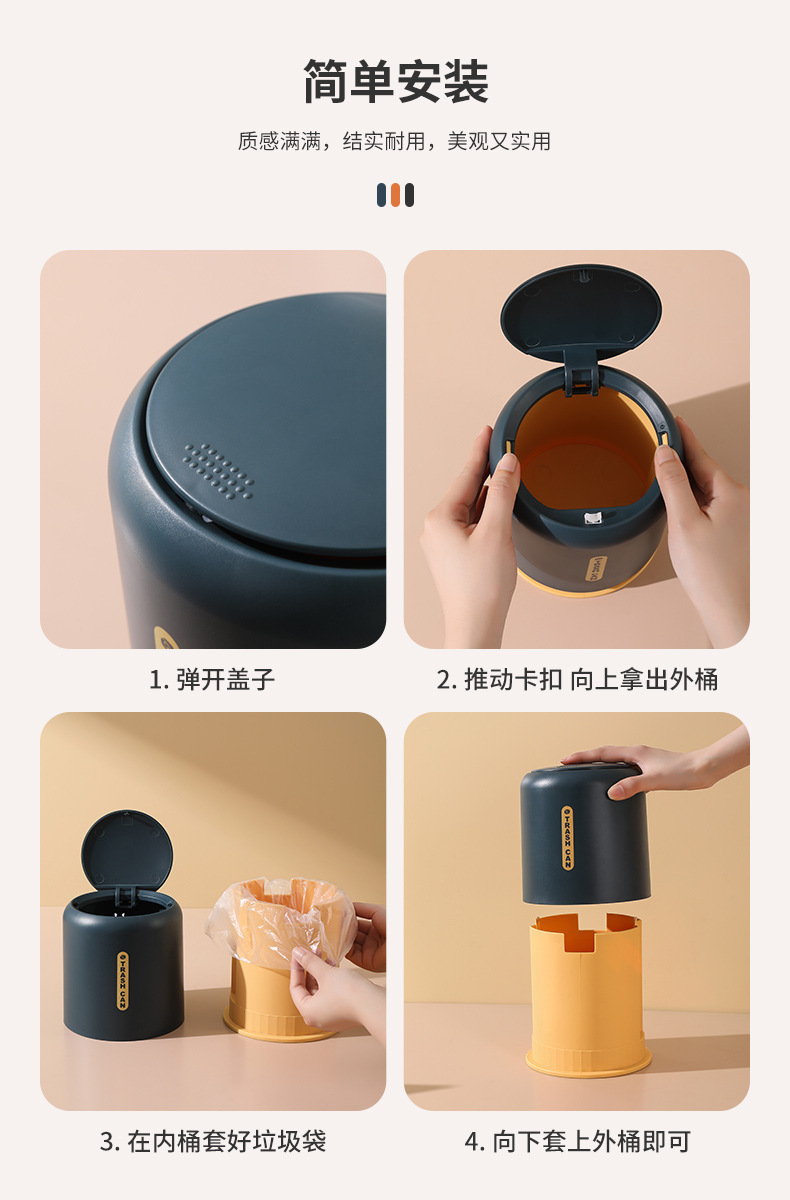 简单安装

质感满满，结实耐用，美观又实用

1. 弹开盖子

2. 推动卡扣 向上拿出外桶

TRASH CAN

TRASH CAN

3. 在内桶套好垃圾袋

4. 向下套上外桶即可