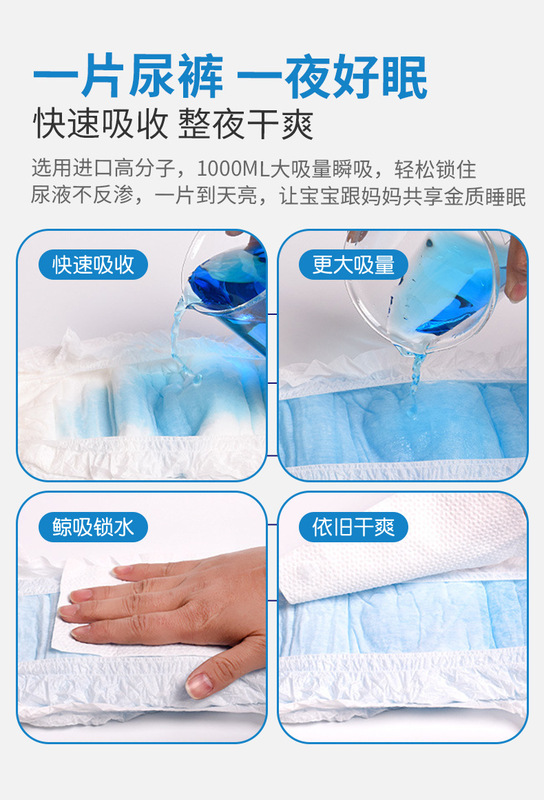 一片尿裤 一夜好眠
快速吸收 整夜干爽

选用进口高分子，1000ML大吸量瞬吸，轻松锁住尿液不反渗，一片到天亮，让宝宝跟妈妈共享金质睡眠

快速吸收

更大吸量

鲸吸锁水

依旧干爽