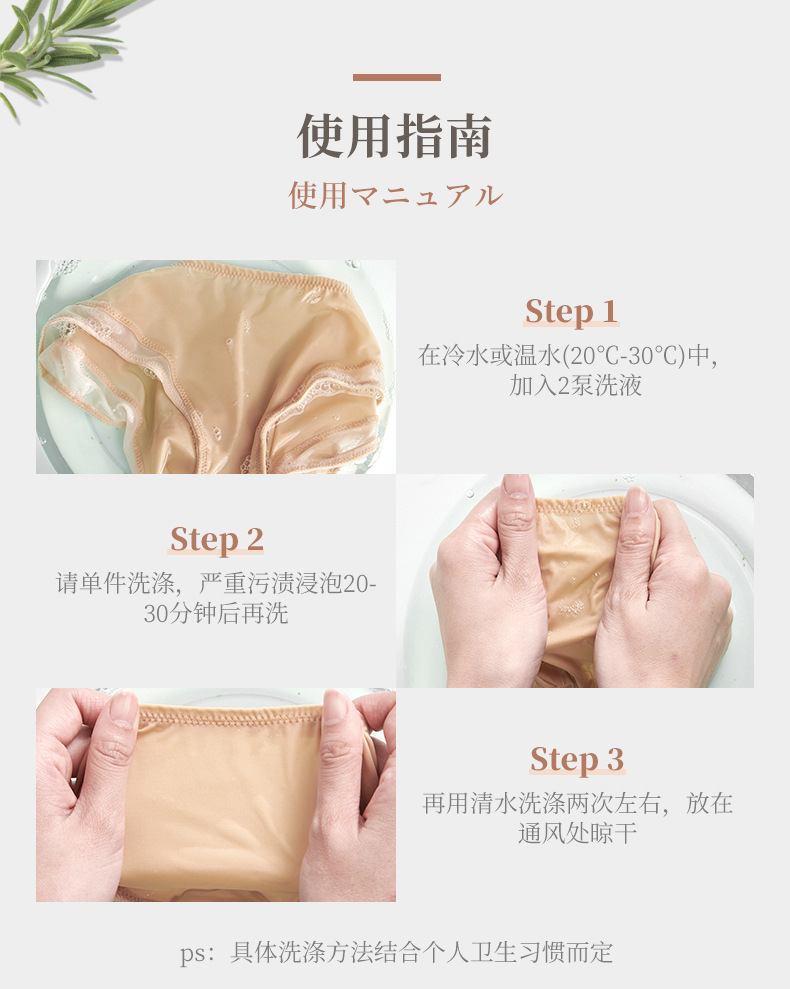 使用指南

使用マニュアル

Step 1

在冷水或温水(20℃-30℃)中，加入2泵洗液

Step 2

请单件洗涤，严重污渍浸泡20-30分钟后再洗

Step 3

再用清水洗涤两次左右，放在通风处晾干

ps：具体洗涤方法结合个人卫生习惯而定