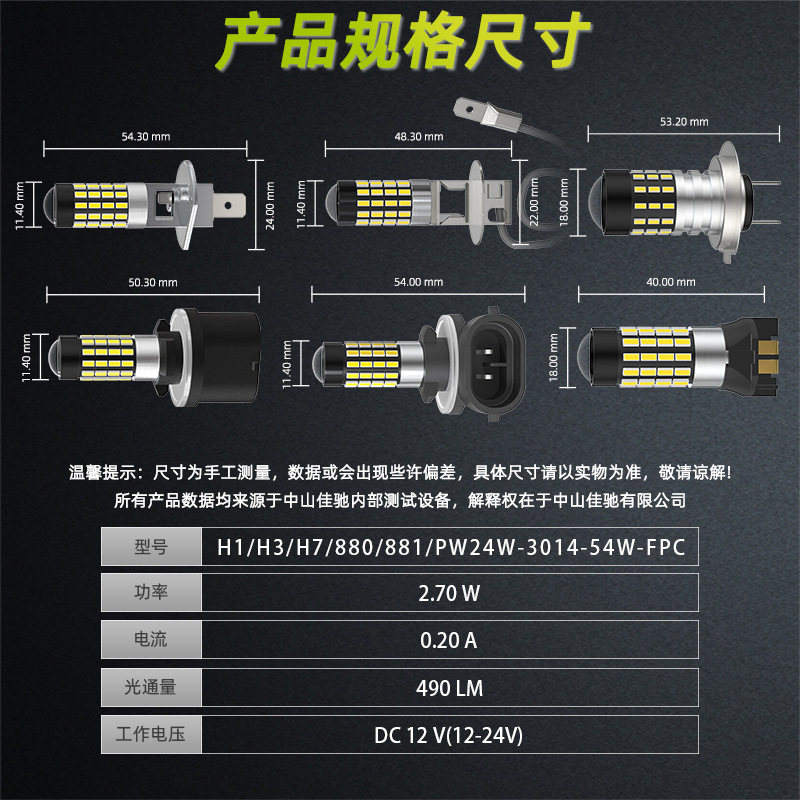 产品规格尺寸

54.30 mm
11.40 mm
24.00 mm

48.30 mm
11.40 mm
22.00 mm

53.20 mm
18.00 mm

50.30 mm
11.40 mm

54.00 mm
11.40 mm

40.00 mm
18.00 mm

温馨提示：尺寸为手工测量，数据或会出现些许偏差，具体尺寸请以实物为准，敬请谅解！
所有产品数据均来源于中山佳驰内部测试设备，解释权在于中山佳驰有限公司

| 型号 | H1/H3/H7/880/881/PW24W-3014-54W-FPC |
|---|---|
| 功率 | 2.70 W |
| 电流 | 0.20 A |
| 光通量 | 490 LM |
| 工作电压 | DC 12 V(12-24V) |