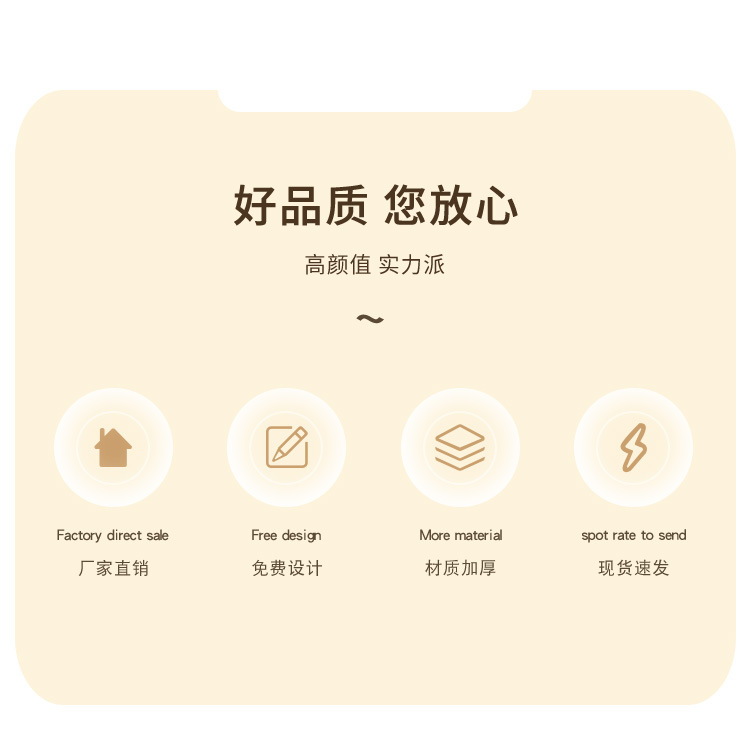 好品质 您放心

高颜值 实力派

~

Factory direct sale
厂家直销

Free design
免费设计

More material
材质加厚

spot rate to send
现货速发