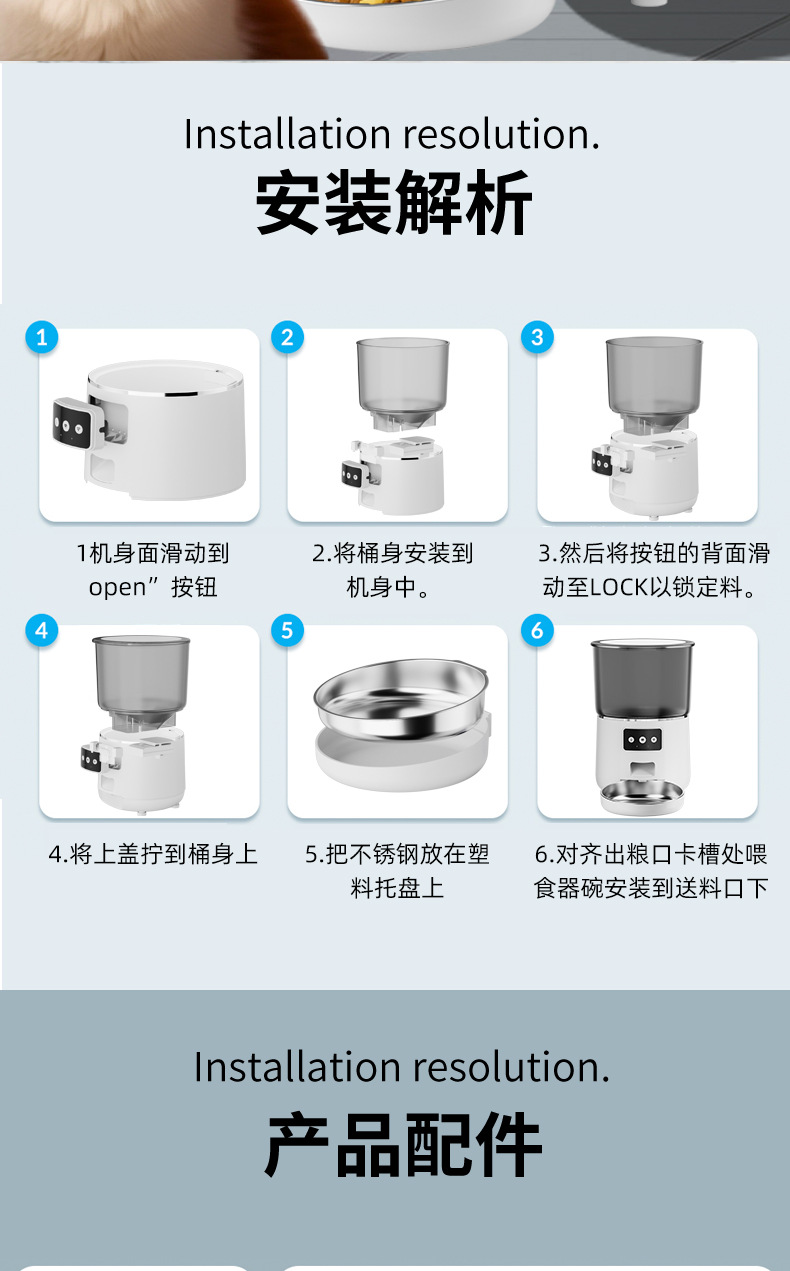 Installation resolution.

安装解析

1

1机身面滑动到 open”按钮

2

2.将桶身安装到机身中。

3

3.然后将按钮的背面滑动至LOCK以锁定料。

4

4.将上盖拧到桶身上

5

5.把不锈钢放在塑料托盘上

6

6.对齐出粮口卡槽处喂食器碗安装到送料口下

Installation resolution.

产品配件