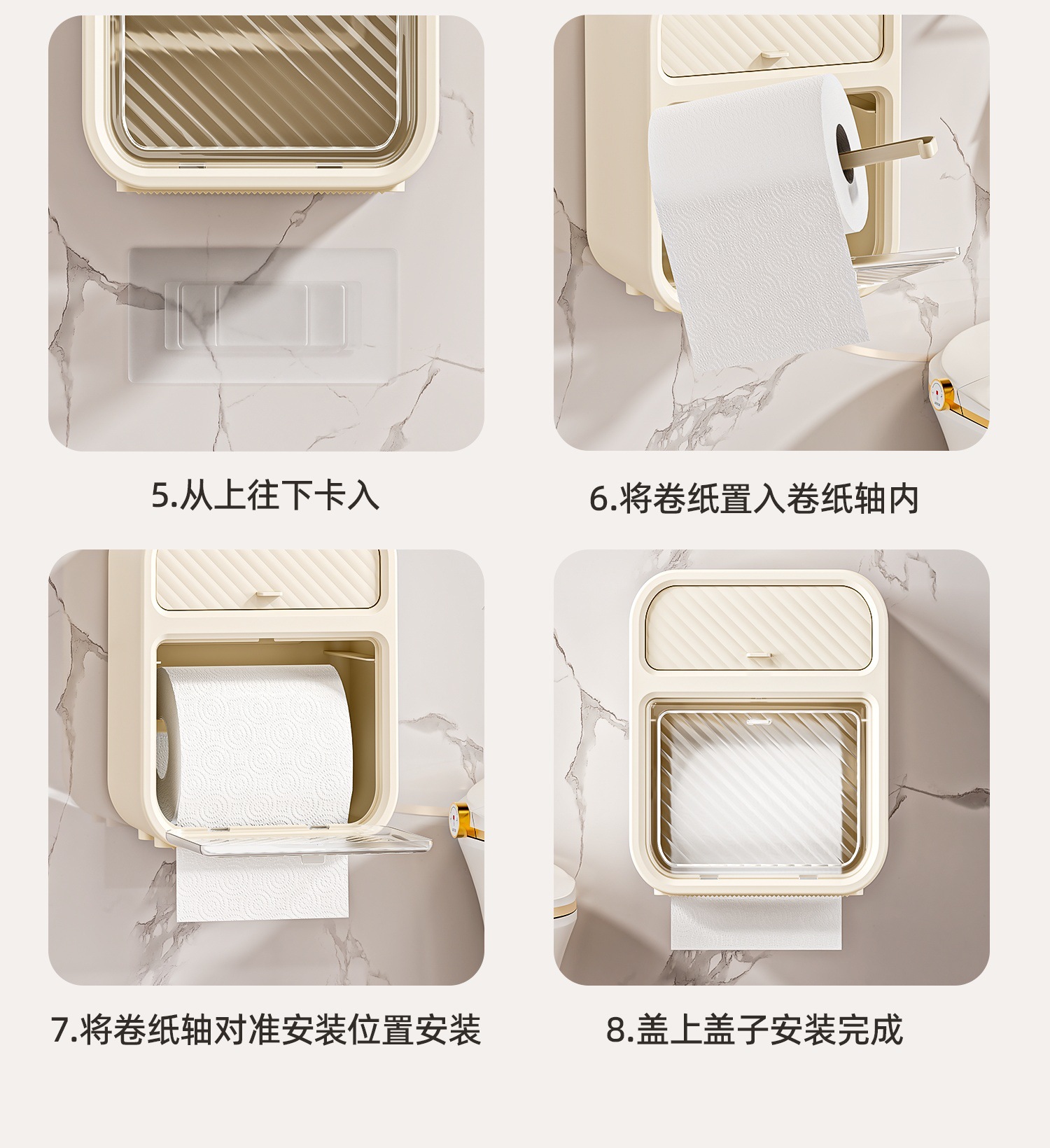 5.从上往下卡入

6.将卷纸置入卷纸轴内

7.将卷纸轴对准安装位置安装

8.盖上盖子安装完成