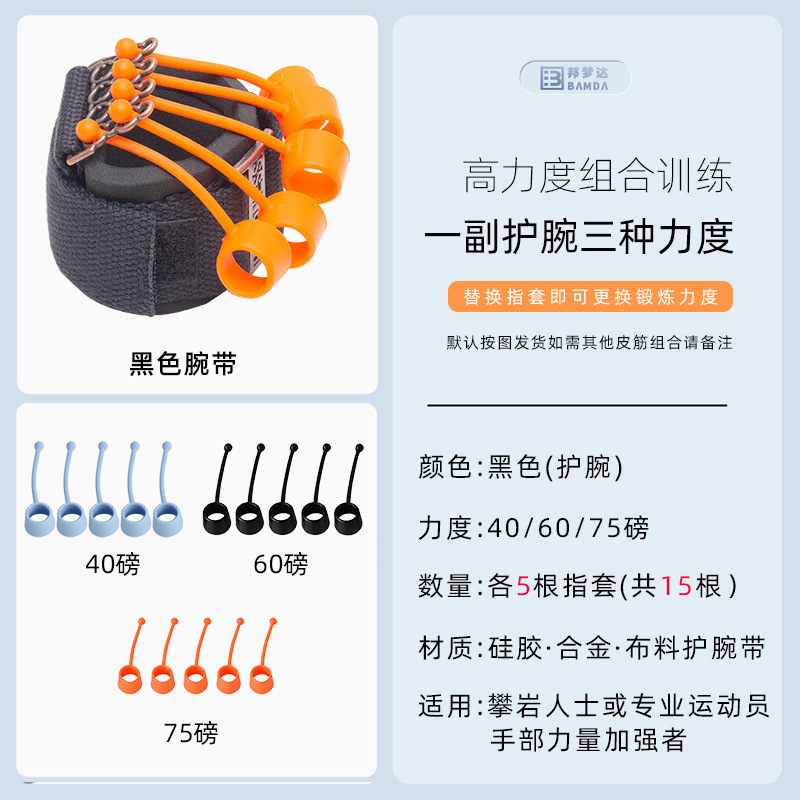 黑色腕带

40磅

60磅

75磅

邦梦达
BAMDA

高力度组合训练

一副护腕三种力度

替换指套即可更换锻炼力度

默认按图发货如需其他皮筋组合请备注

颜色:黑色(护腕)

力度:40/60/75磅

数量:各5根指套(共15根)

材质:硅胶·合金·布料护腕带

适用:攀岩人士或专业运动员
手部力量加强者