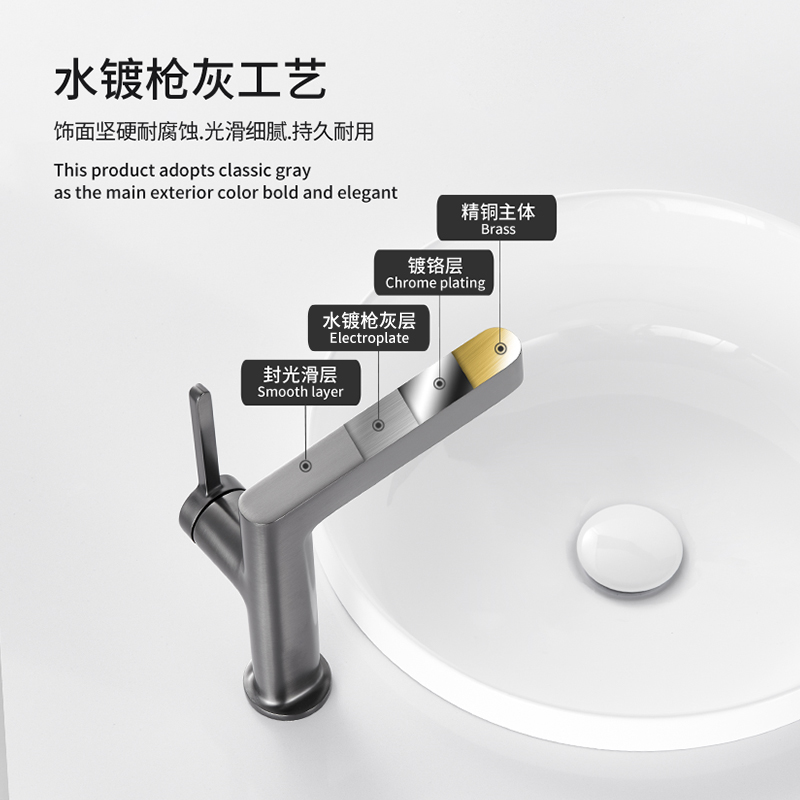 水镀枪灰工艺

饰面坚硬耐腐蚀.光滑细腻.持久耐用

This product adopts classic gray as the main exterior color bold and elegant

精铜主体
Brass

镀铬层
Chrome plating

水镀枪灰层
Electroplate

封光滑层
Smooth layer