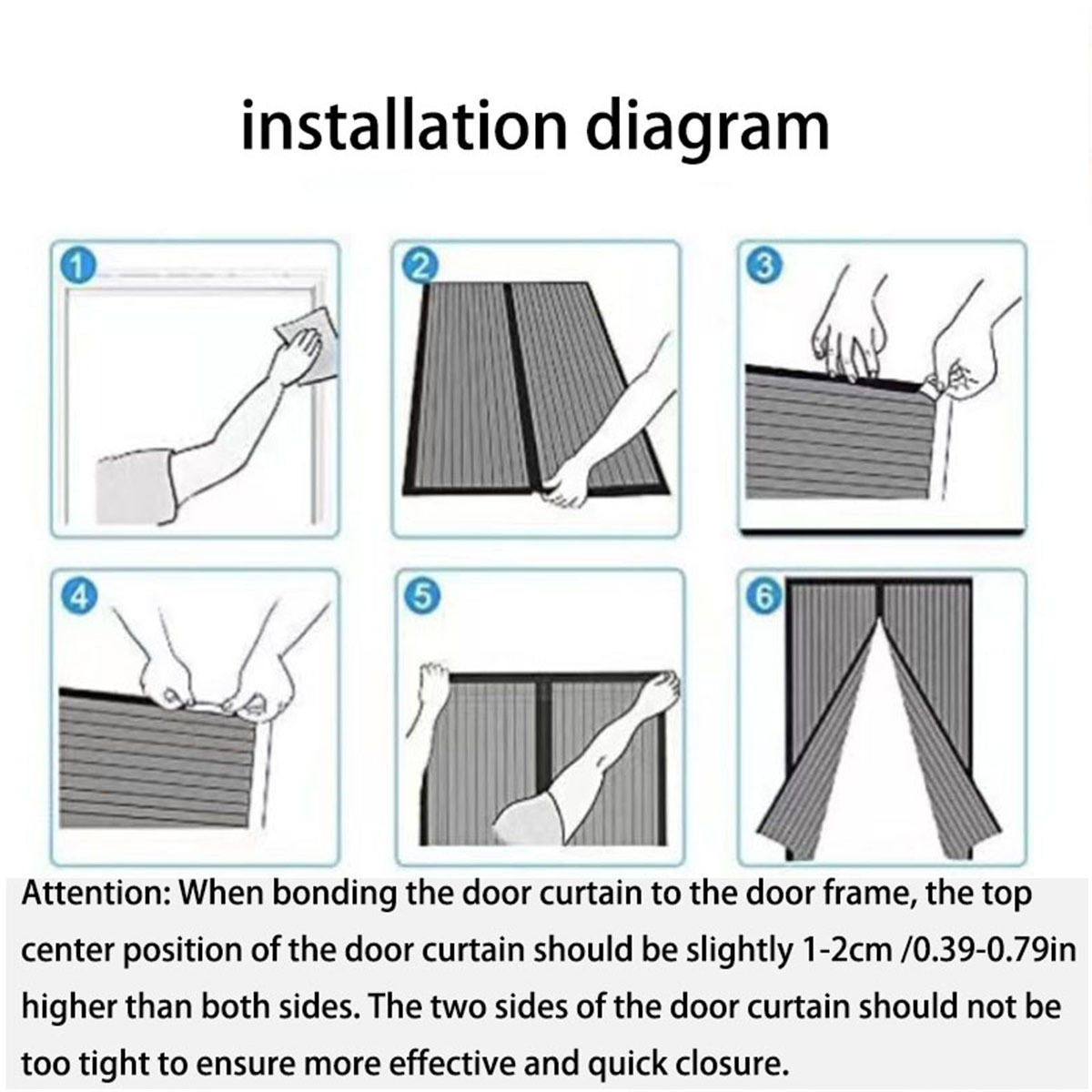 installation diagram

1

2

3

4

5

6

Attention: When bonding the door curtain to the door frame, the top center position of the door curtain should be slightly 1-2cm /0.39-0.79in higher than both sides. The two sides of the door curtain should not be too tight to ensure more effective and quick closure.